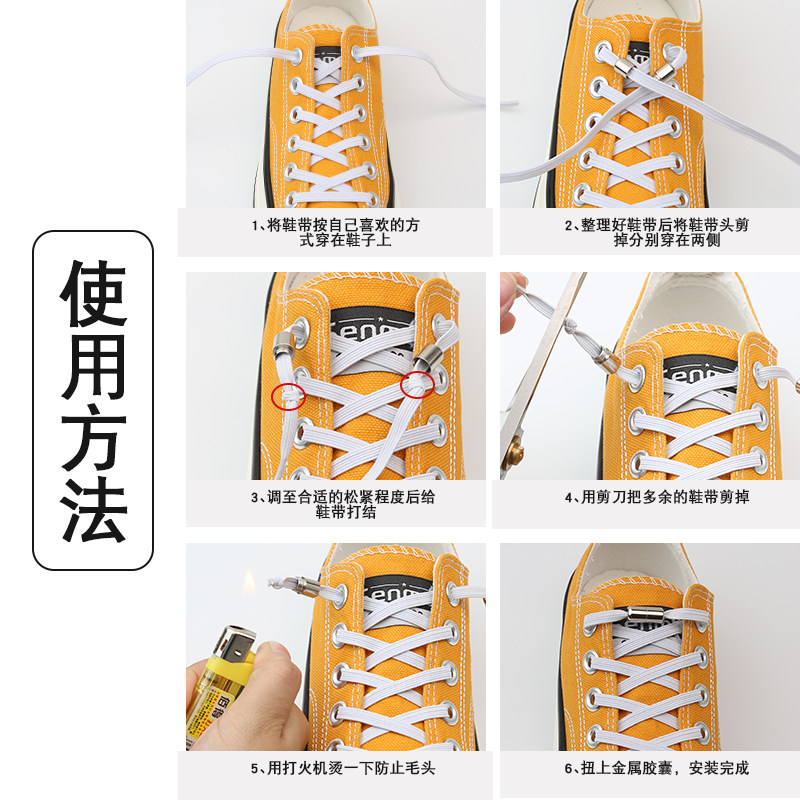 使用方法

1、将鞋带按自己喜欢的方式穿在鞋子上

2、整理好鞋带后将鞋带头剪掉分别穿在两侧

3、调至合适的松紧程度后给鞋带打结

4、用剪刀把多余的鞋带剪掉

5、用打火机烫一下防止毛头

6、扭上金属胶囊，安装完成