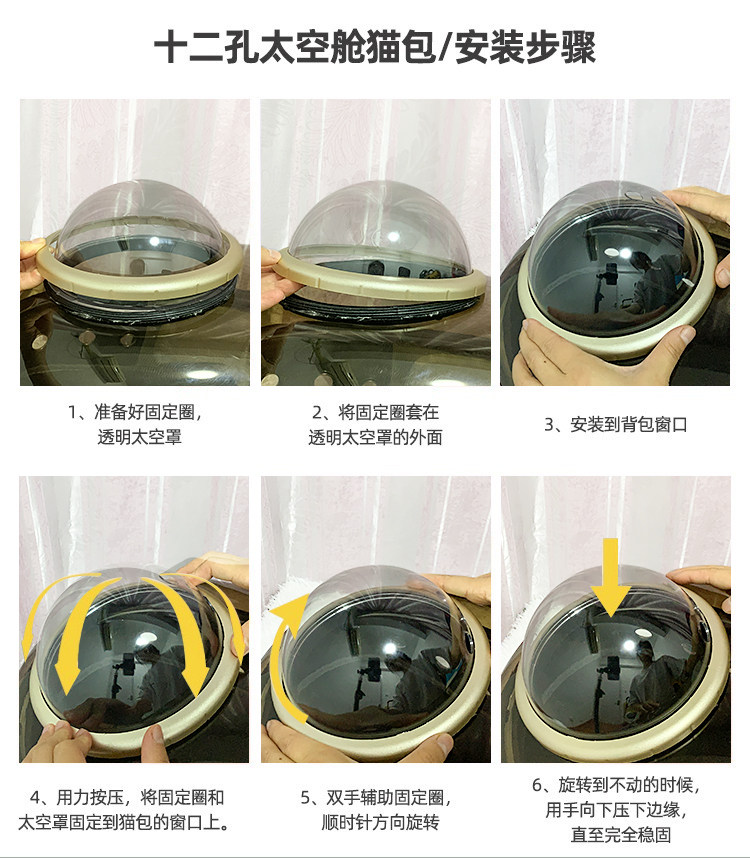 十二孔太空舱猫包/安装步骤

1、准备好固定圈，透明太空罩

2、将固定圈套在透明太空罩的外面

3、安装到背包窗口

4、用力按压，将固定圈和太空罩固定到猫包的窗口上。

5、双手辅助固定圈，顺时针方向旋转

6、旋转到不动的时候，用手向下压下边缘，直至完全稳固