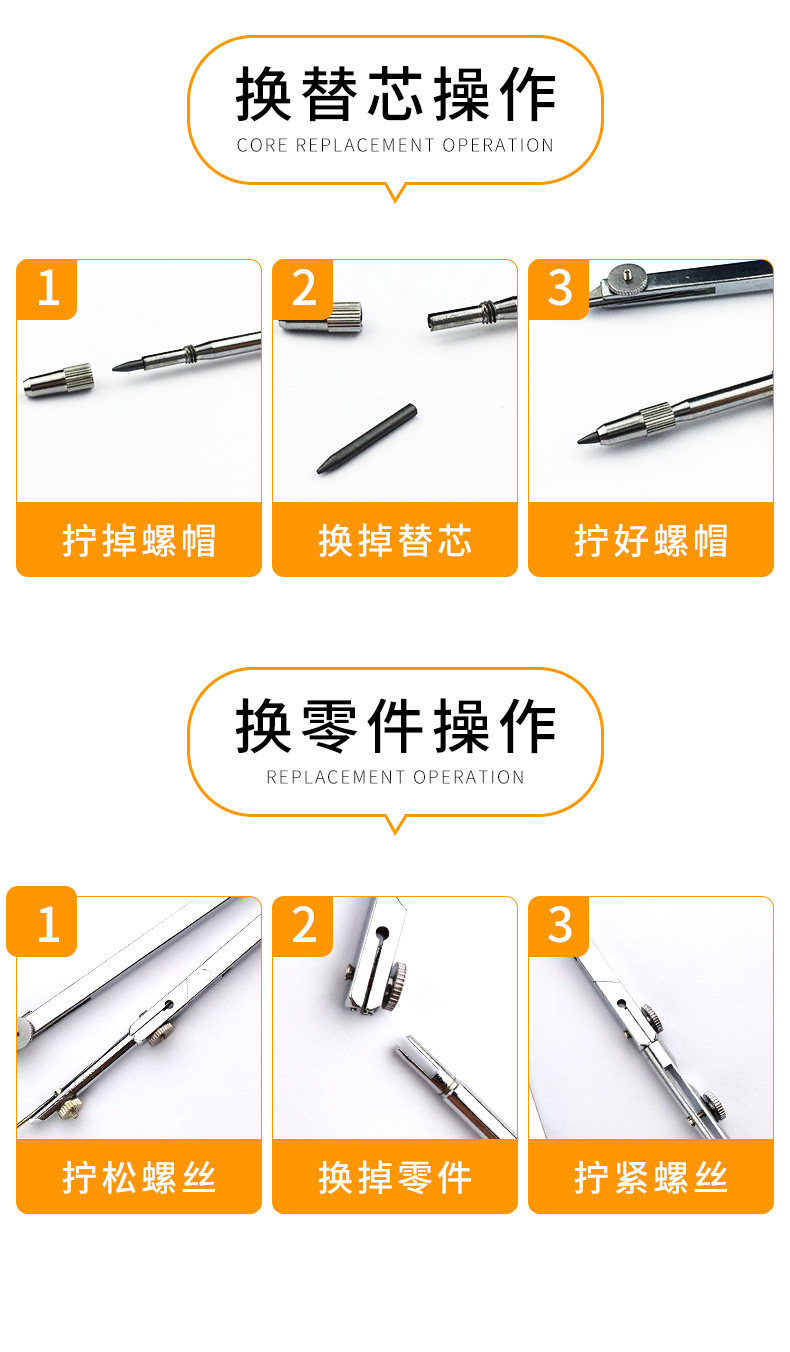 换替芯操作
CORE REPLACEMENT OPERATION

1
拧掉螺帽

2
换掉替芯

3
拧好螺帽

换零件操作
REPLACEMENT OPERATION

1
拧松螺丝

2
换掉零件

3
拧紧螺丝