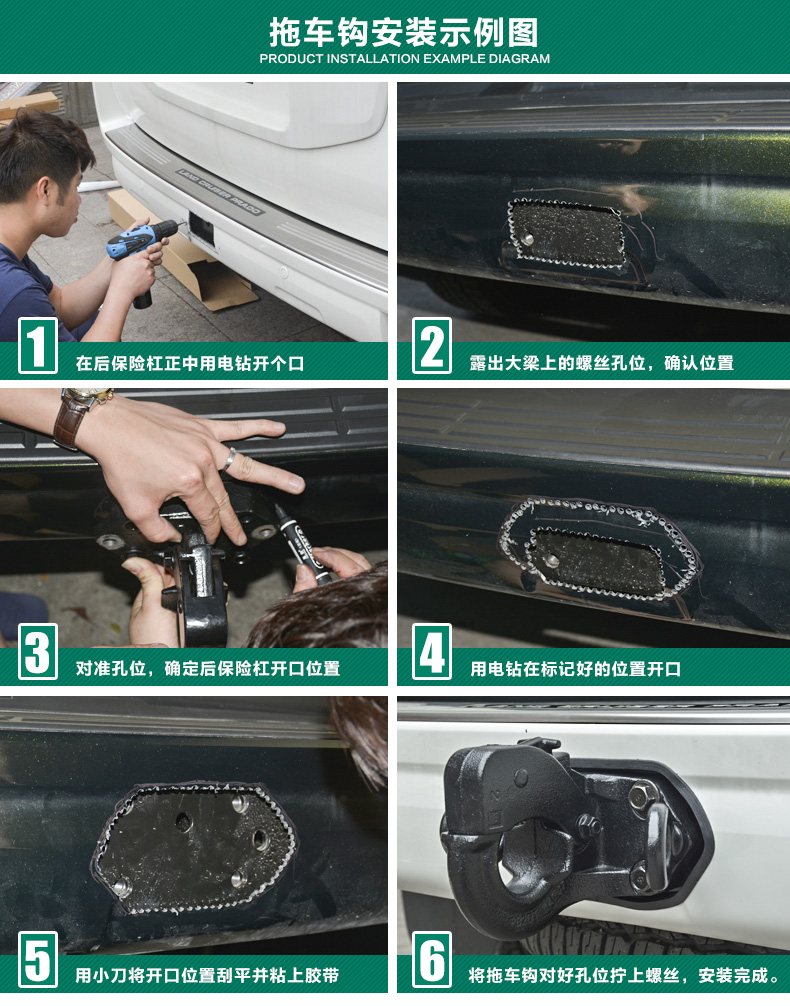 拖车钩安装示例图
PRODUCT INSTALLATION EXAMPLE DIAGRAM

LAND CRUISER PRADO

1 在后保险杠正中用电钻开个口

2 露出大梁上的螺丝孔位，确认位置

3 对准孔位，确定后保险杠开口位置

4 用电钻在标记好的位置开口

5 用小刀将开口位置刮平并粘上胶带

6 将拖车钩对好孔位拧上螺丝，安装完成。