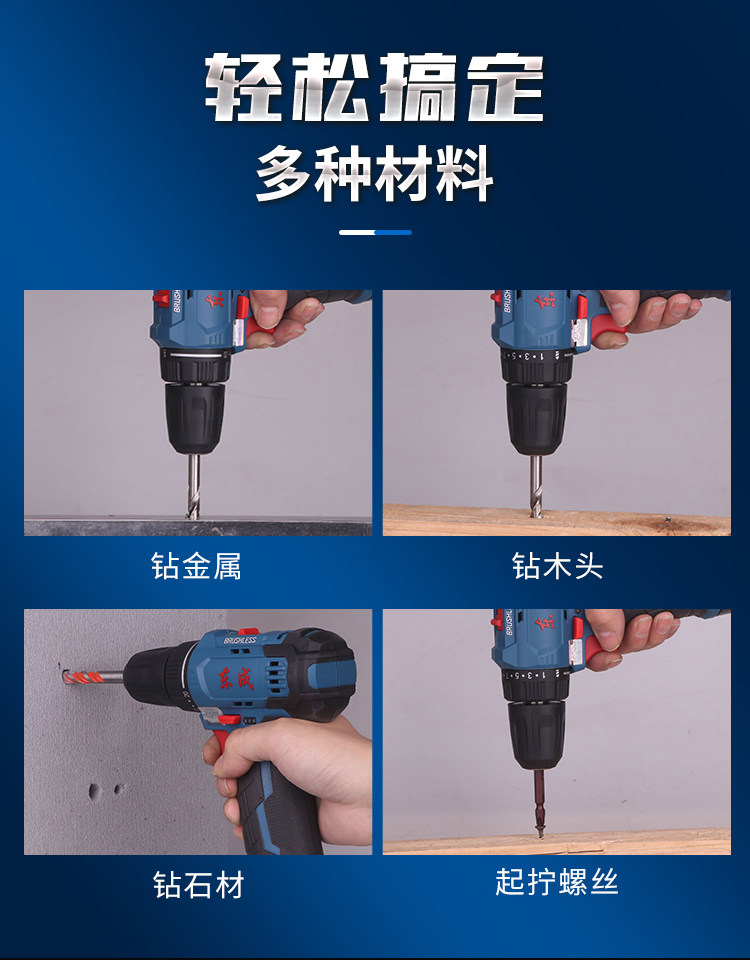 轻松搞定

多种材料

钻金属

钻木头

BRUSHLESS

东成

钻石材

起拧螺丝