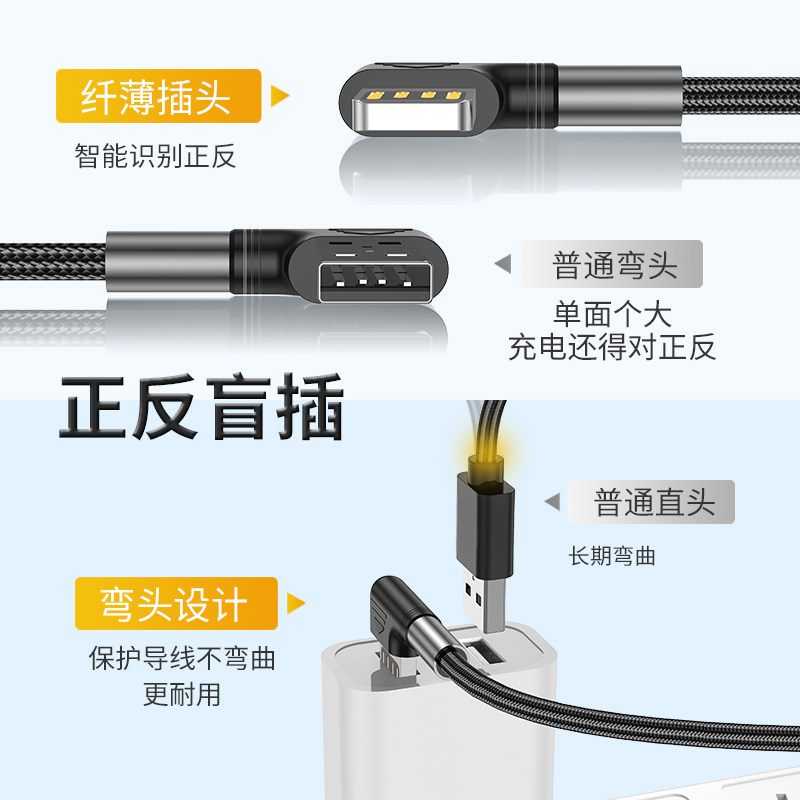 纤薄插头

智能识别正反

普通弯头

单面个大
充电还得对正反

正反盲插

普通直头

长期弯曲

弯头设计

保护导线不弯曲
更耐用