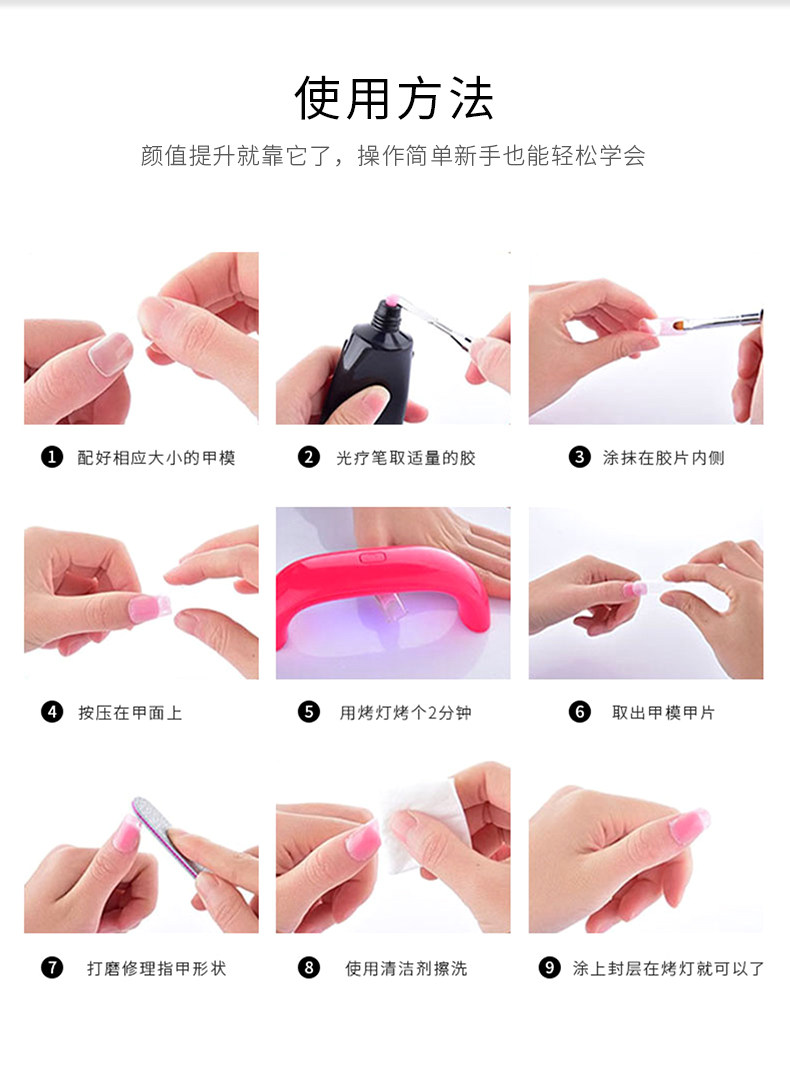 使用方法

颜值提升就靠它了，操作简单新手也能轻松学会

1 配好相应大小的甲模

2 光疗笔取适量的胶

3 涂抹在胶片内侧

4 按压在甲面上

5 用烤灯烤个2分钟

6 取出甲模甲片

7 打磨修理指甲形状

8 使用清洁剂擦洗

9 涂上封层在烤灯就可以了