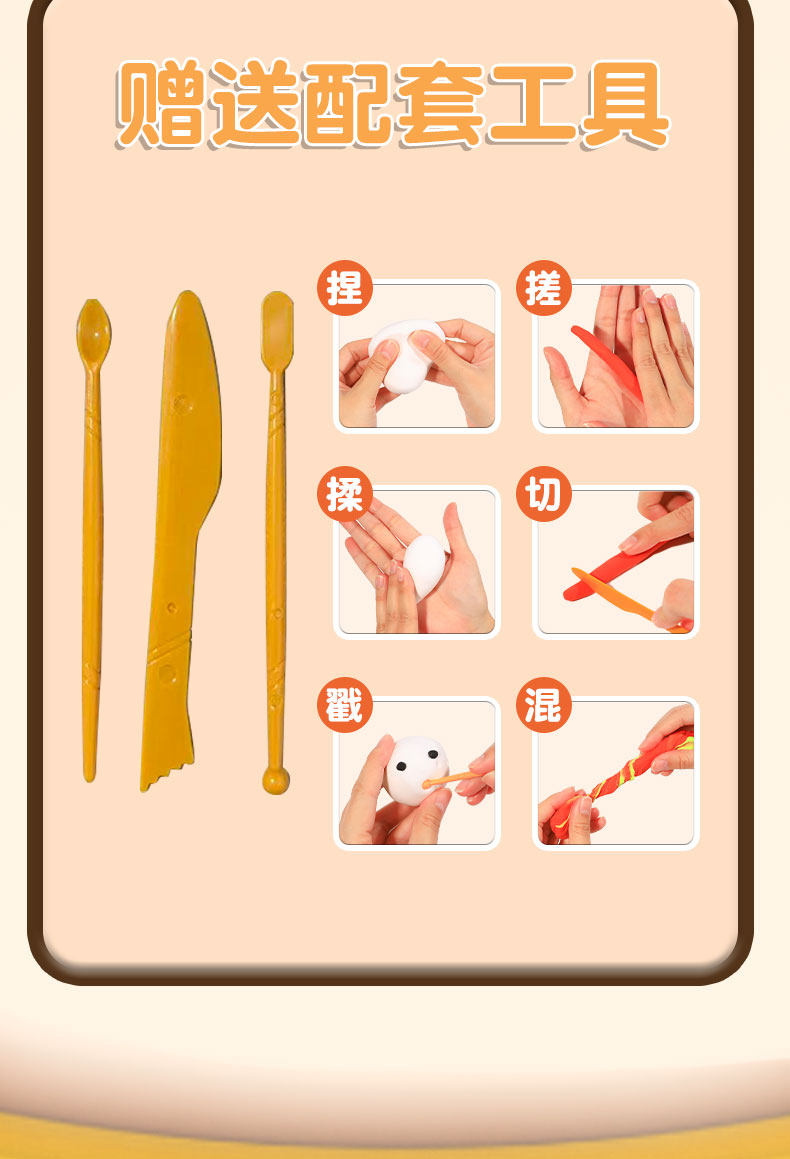 赠送配套工具

捏

搓

揉

切

戳

混