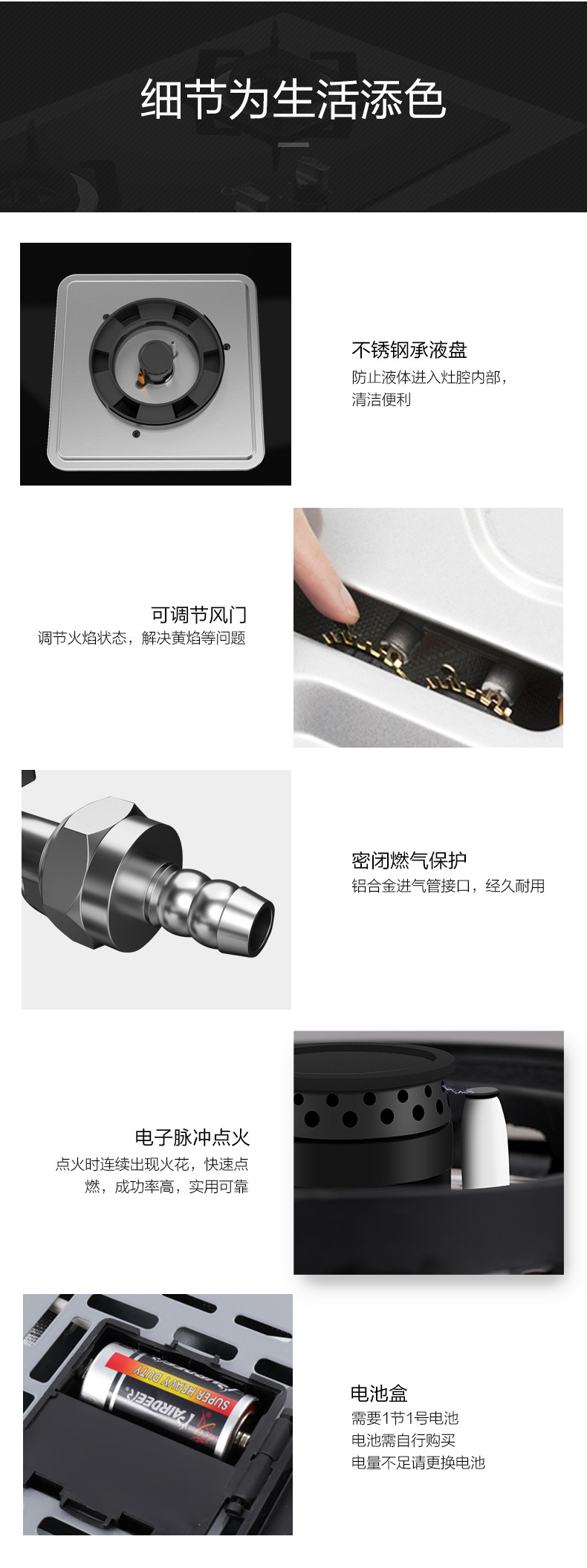 细节为生活添色

不锈钢承液盘
防止液体进入灶腔内部，清洁便利

可调节风门
调节火焰状态，解决黄焰等问题

密闭燃气保护
铝合金进气管接口，经久耐用

电子脉冲点火
点火时连续出现火花，快速点燃，成功率高，实用可靠

SUPER HEAVY DUTY
FAIRDEER

电池盒
需要1节1号电池
电池需自行购买
电量不足请更换电池