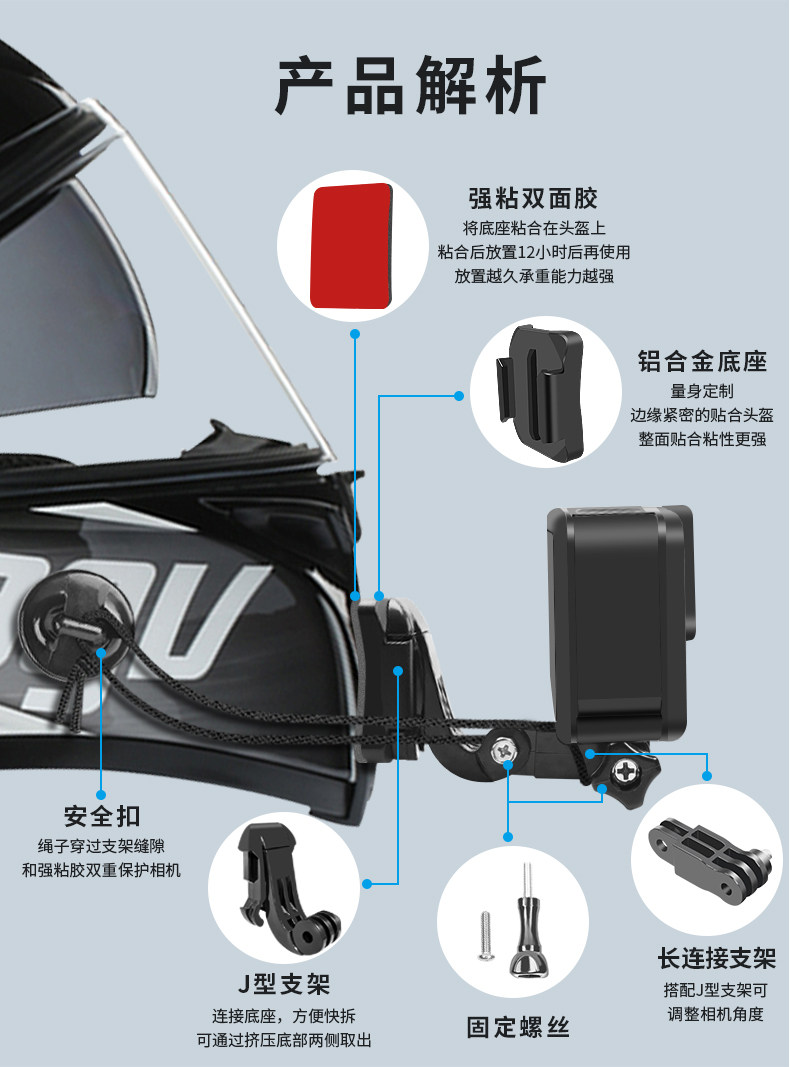 产品解析

强粘双面胶
将底座粘合在头盔上
粘合后放置12小时后再使用
放置越久承重能力越强

铝合金底座
量身定制
边缘紧密的贴合头盔
整面贴合粘性更强

安全扣
绳子穿过支架缝隙
和强粘胶双重保护相机

J型支架
连接底座，方便快拆
可通过挤压底部两侧取出

固定螺丝

长连接支架
搭配J型支架可
调整相机角度