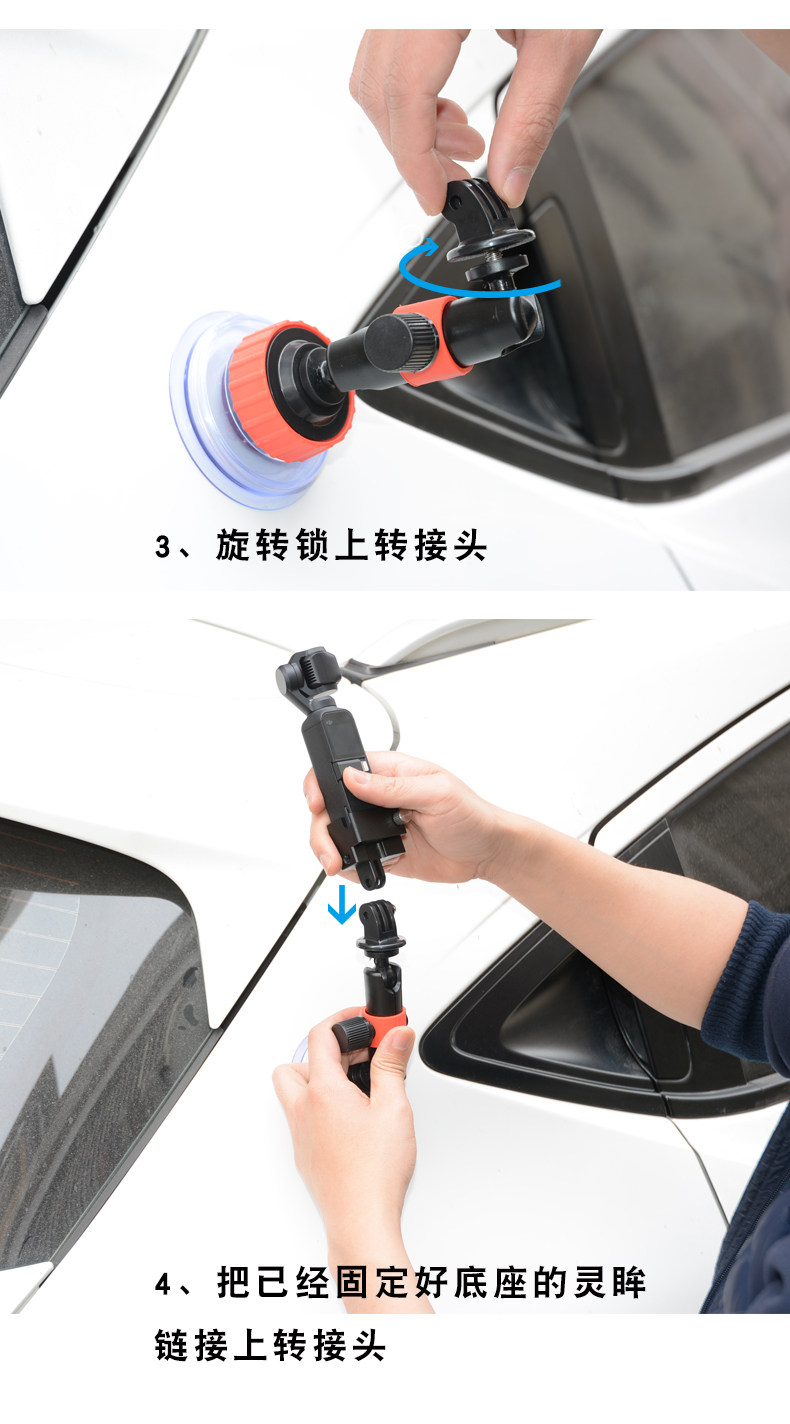 3、旋转锁上转接头

4、把已经固定好底座的灵眸链接上转接头