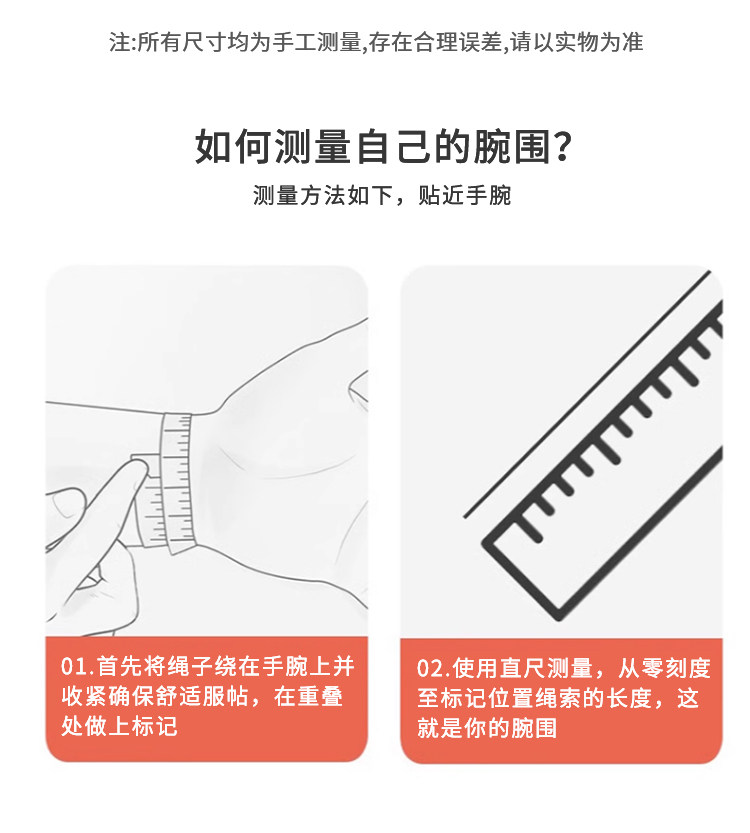 注:所有尺寸均为手工测量,存在合理误差,请以实物为准

如何测量自己的腕围?

测量方法如下，贴近手腕

01.首先将绳子绕在手腕上并收紧确保舒适服帖，在重叠处做上标记

02.使用直尺测量，从零刻度至标记位置绳索的长度，这就是你的腕围