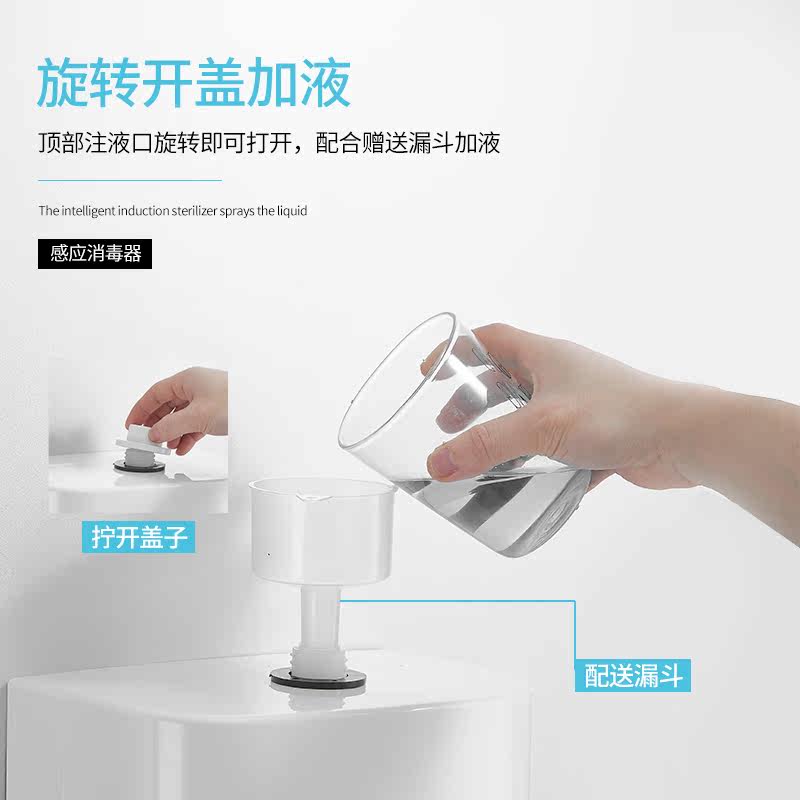 旋转开盖加液

顶部注液口旋转即可打开，配合赠送漏斗加液

The intelligent induction sterilizer sprays the liquid

感应消毒器

拧开盖子

配送漏斗