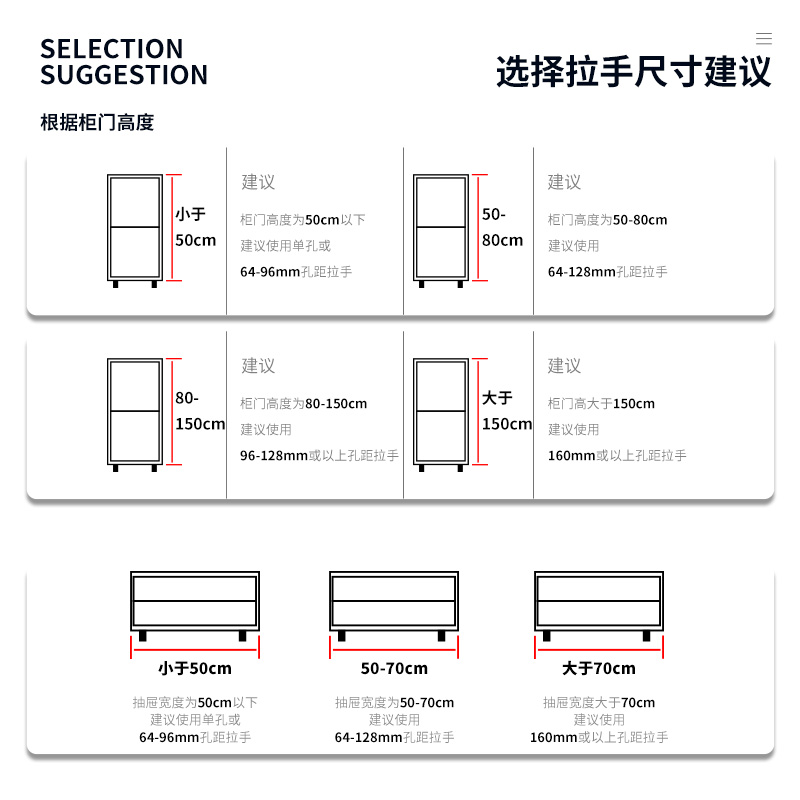 SELECTION SUGGESTION

选择拉手尺寸建议

根据柜门高度

小于 50cm

建议

柜门高度为50cm以下
建议使用单孔或
64-96mm孔距拉手

50-80cm

建议

柜门高度为50-80cm
建议使用
64-128mm孔距拉手

80-150cm

建议

柜门高度为80-150cm
建议使用
96-128mm或以上孔距拉手

大于 150cm

建议

柜门高大于150cm
建议使用
160mm或以上孔距拉手

小于50cm

抽屉宽度为50cm以下
建议使用单孔或
64-96mm孔距拉手

50-70cm

抽屉宽度为50-70cm
建议使用
64-128mm孔距拉手

大于70cm

抽屉宽度大于70cm
建议使用
160mm或以上孔距拉手