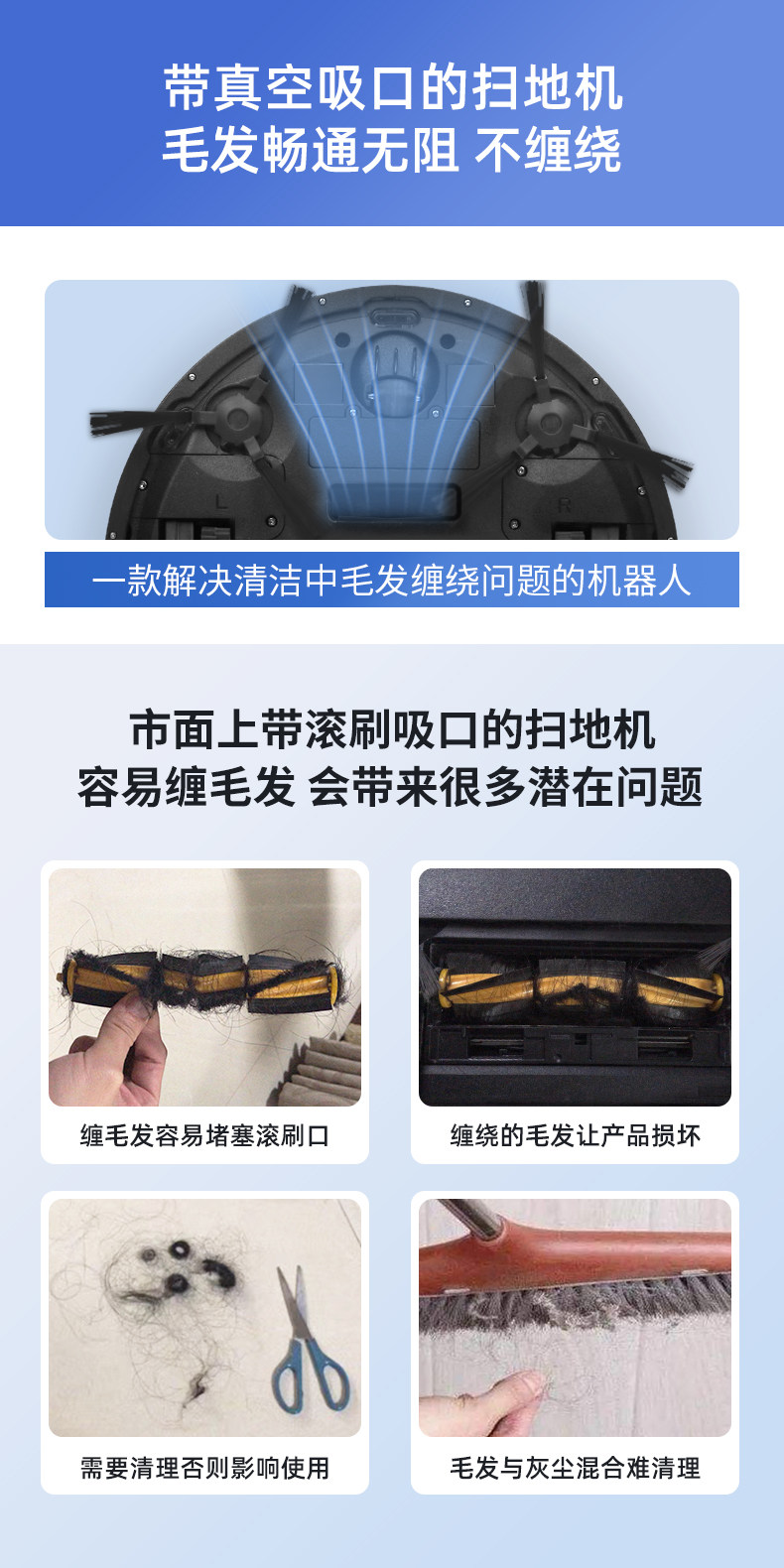 带真空吸口的扫地机
毛发畅通无阻 不缠绕

L
R

一款解决清洁中毛发缠绕问题的机器人

市面上带滚刷吸口的扫地机
容易缠毛发 会带来很多潜在问题

缠毛发容易堵塞滚刷口

缠绕的毛发让产品损坏

需要清理否则影响使用

毛发与灰尘混合难清理