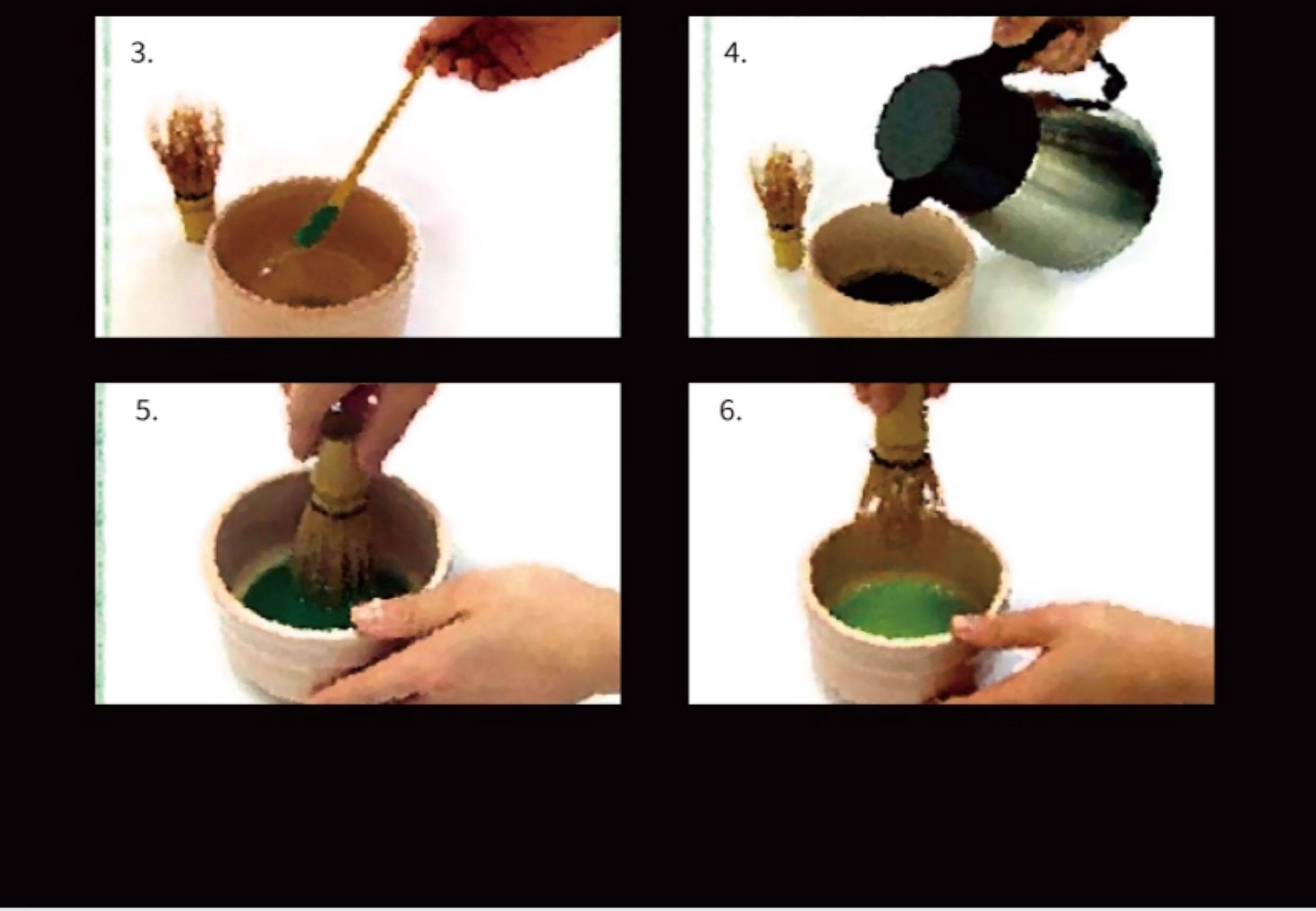 3.

4.

5.

6.