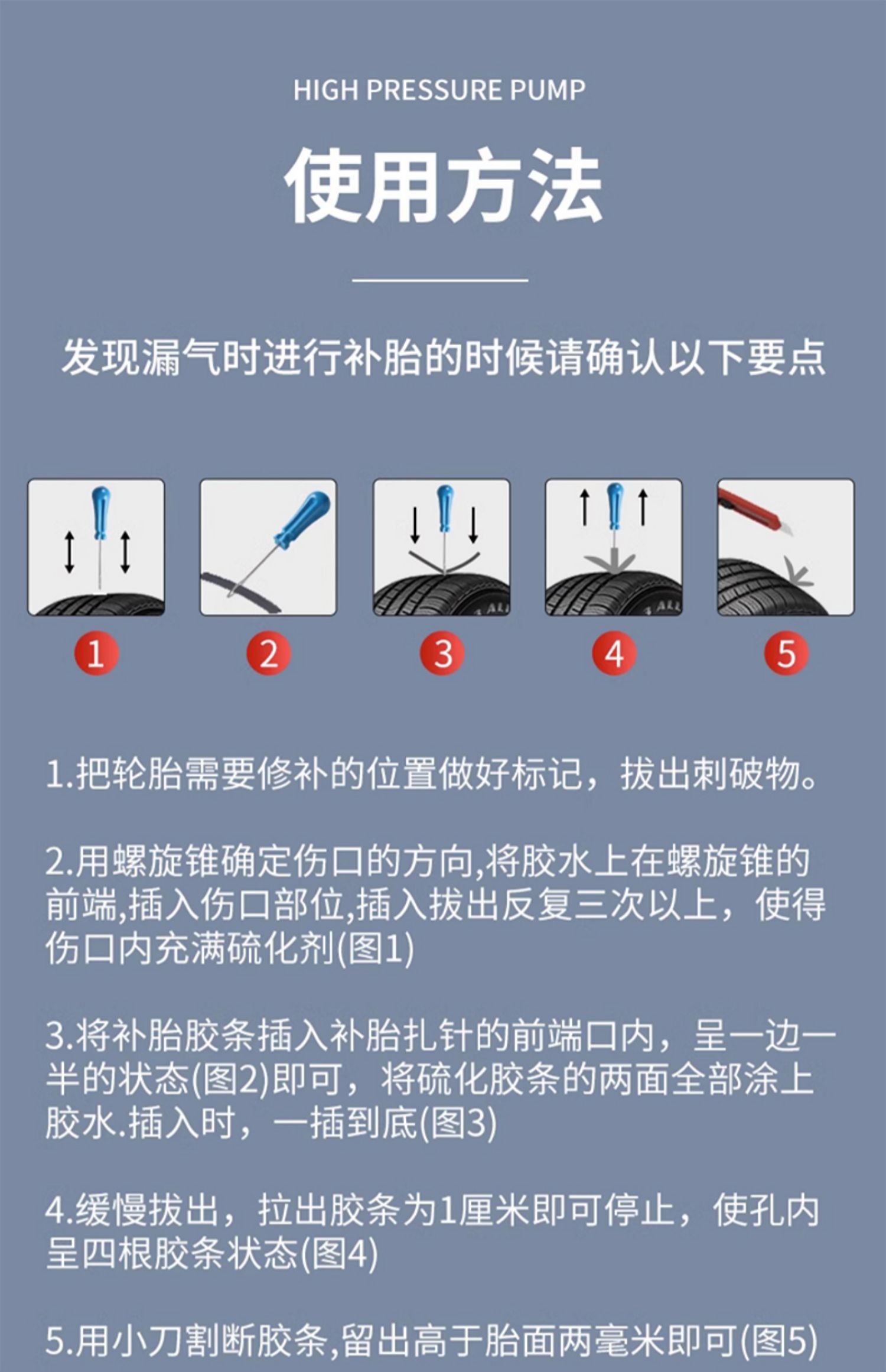 HIGH PRESSURE PUMP

使用方法

发现漏气时进行补胎的时候请确认以下要点

1

2

3

4

5

1.把轮胎需要修补的位置做好标记，拔出刺破物。

2.用螺旋锥确定伤口的方向,将胶水上在螺旋锥的前端,插入伤口部位,插入拔出反复三次以上，使得伤口内充满硫化剂(图1)

3.将补胎胶条插入补胎扎针的前端口内，呈一边一半的状态(图2)即可，将硫化胶条的两面全部涂上胶水.插入时，一插到底(图3)

4.缓慢拔出，拉出胶条为1厘米即可停止，使孔内呈四根胶条状态(图4)

5.用小刀割断胶条,留出高于胎面两毫米即可(图5)