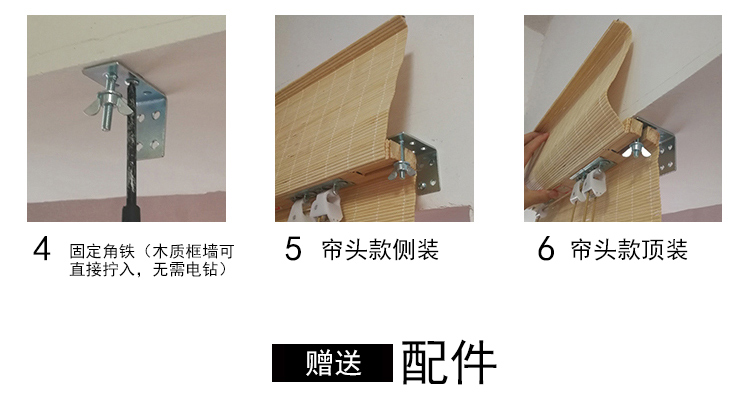 4 固定角铁（木质框墙可直接拧入，无需电钻）

5 帘头款侧装

6 帘头款顶装

赠送 配件