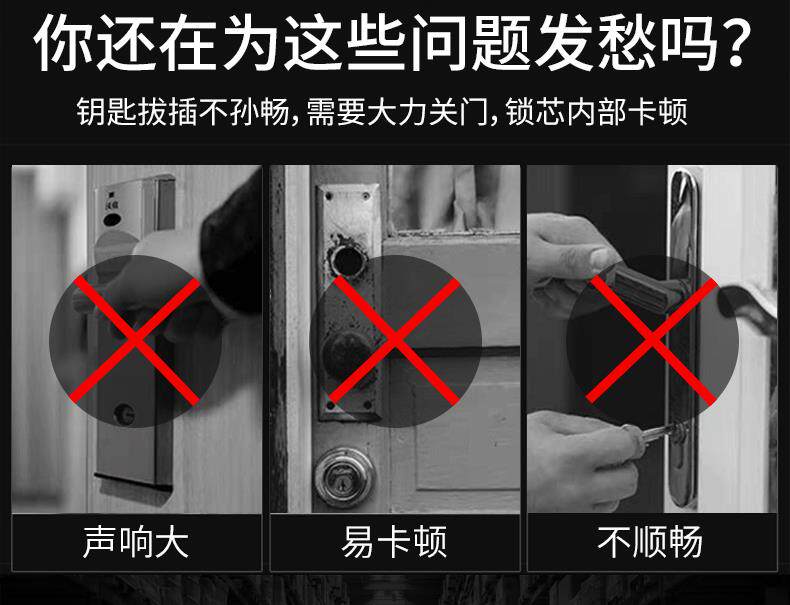 你还在为这些问题发愁吗?

钥匙拔插不孙畅,需要大力关门,锁芯内部卡顿

声响大

易卡顿

不顺畅