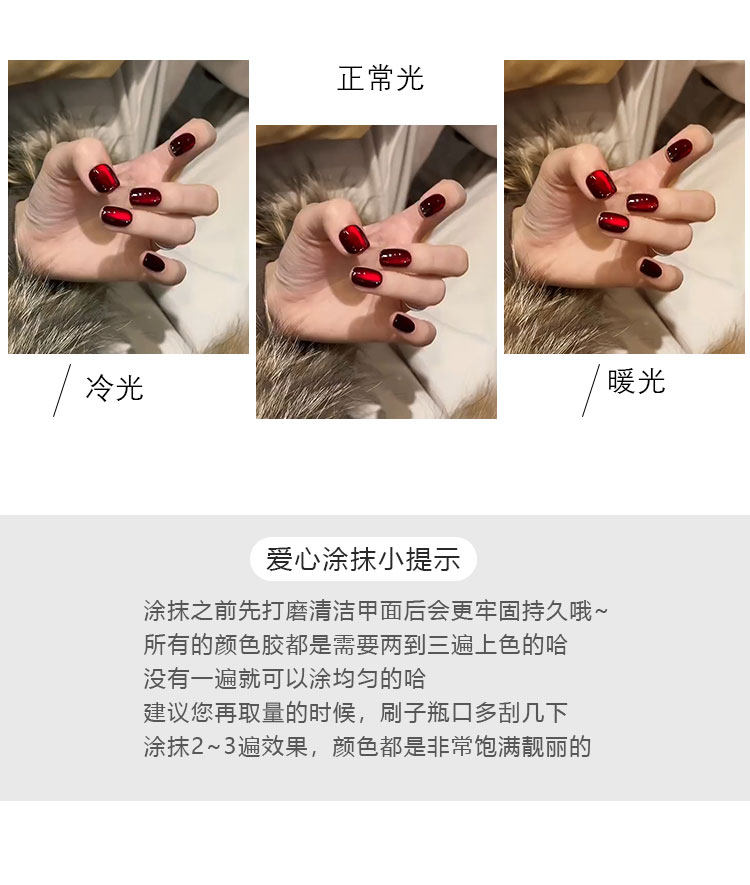 正常光

冷光

暖光

爱心涂抹小提示

涂抹之前先打磨清洁甲面后会更牢固持久哦~
所有的颜色胶都是需要两到三遍上色的哈
没有一遍就可以涂均匀的哈
建议您再取量的时候，刷子瓶口多刮几下
涂抹2~3遍效果，颜色都是非常饱满靓丽的