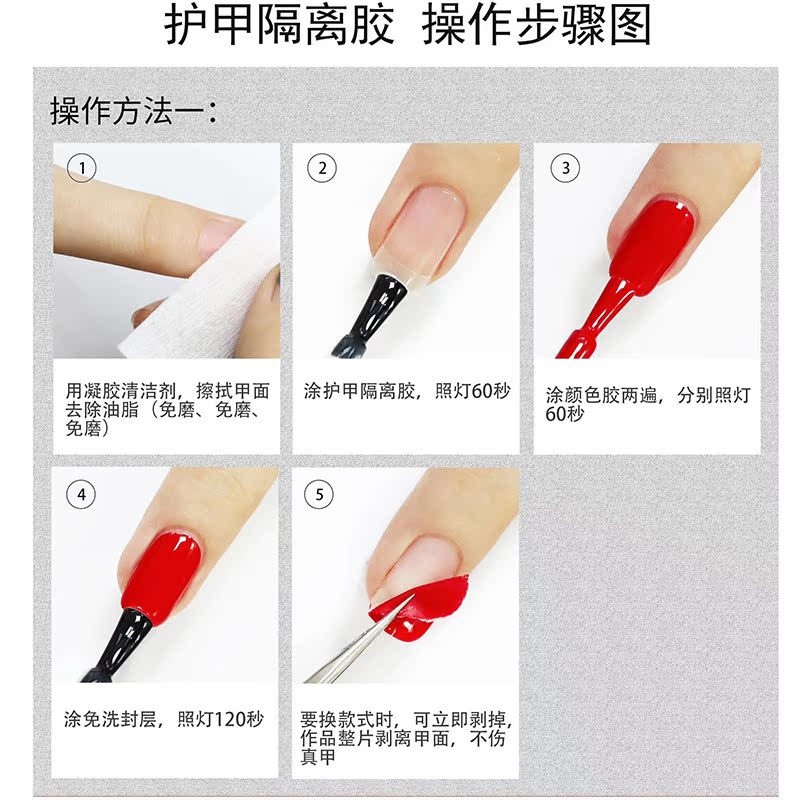 护甲隔离胶 操作步骤图

操作方法一:

①

用凝胶清洁剂，擦拭甲面去除油脂（免磨、免磨、免磨）

②

涂护甲隔离胶，照灯60秒

③

涂颜色胶两遍，分别照灯60秒

④

涂免洗封层，照灯120秒

⑤

要换款式时，可立即剥掉，作品整片剥离甲面，不伤真甲