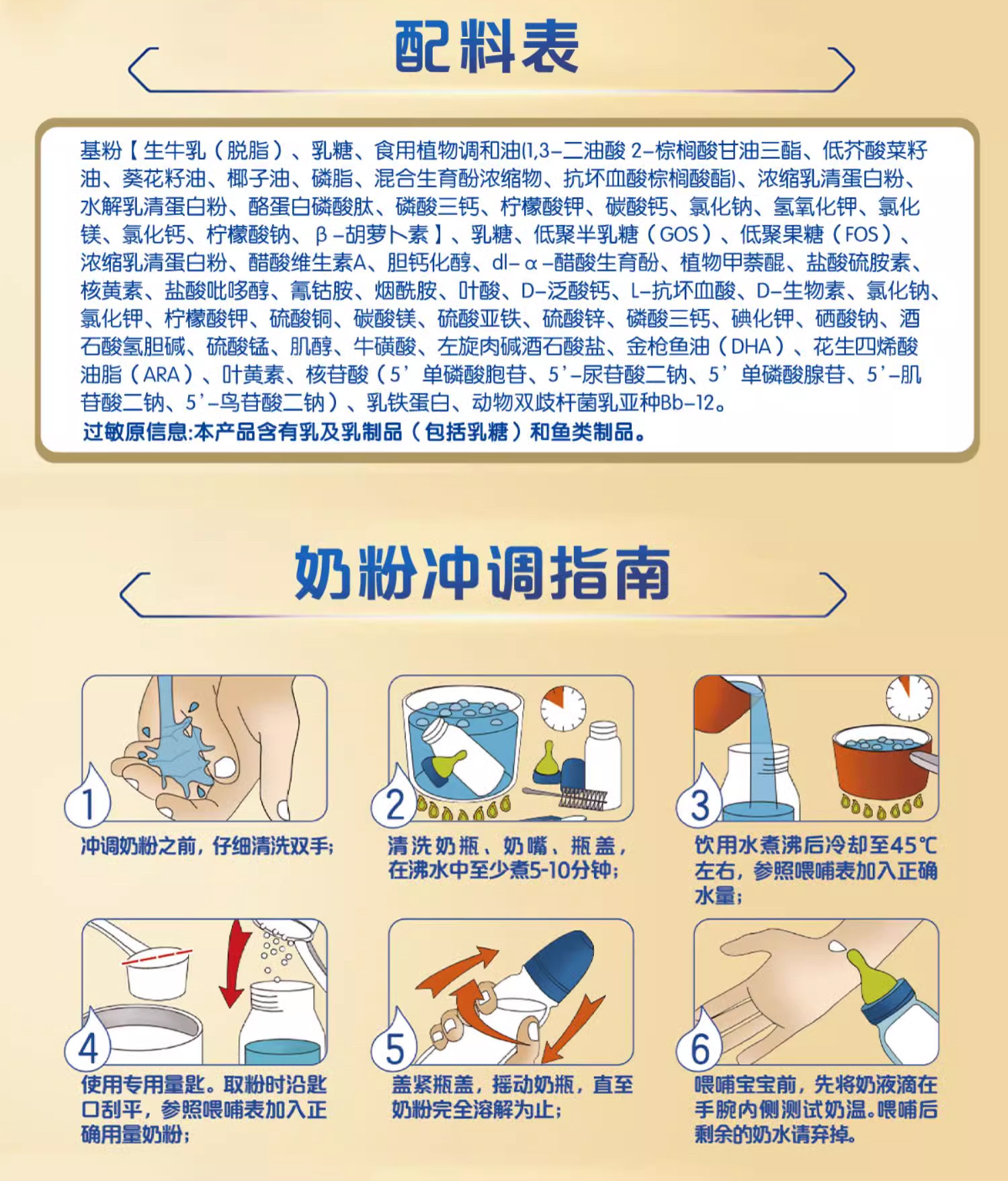 配料表

基粉【生牛乳（脱脂）、乳糖、食用植物调和油(1,3-二油酸 2-棕榈酸甘油三酯、低芥酸菜籽油、葵花籽油、椰子油、磷脂、混合生育酚浓缩物、抗坏血酸棕榈酸酯)、浓缩乳清蛋白粉、水解乳清蛋白粉、酪蛋白磷酸肽、磷酸三钙、柠檬酸钾、碳酸钙、氯化钠、氢氧化钾、氯化镁、氯化钙、柠檬酸钠、β-胡萝卜素】、乳糖、低聚半乳糖（GOS）、低聚果糖（FOS）、浓缩乳清蛋白粉、醋酸维生素A、胆钙化醇、dl-α-醋酸生育酚、植物甲萘醌、盐酸硫胺素、核黄素、盐酸吡哆醇、氰钴胺、烟酰胺、叶酸、D-泛酸钙、L-抗坏血酸、D-生物素、氯化钠、氯化钾、柠檬酸钾、硫酸铜、碳酸镁、硫酸亚铁、硫酸锌、磷酸三钙、碘化钾、硒酸钠、酒石酸氢胆碱、硫酸锰、肌醇、牛磺酸、左旋肉碱酒石酸盐、金枪鱼油（DHA）、花生四烯酸油脂（ARA）、叶黄素、核苷酸（5'单磷酸胞苷、5'-尿苷酸二钠、5'单磷酸腺苷、5'-肌苷酸二钠、5'-鸟苷酸二钠）、乳铁蛋白、动物双歧杆菌乳亚种Bb-12。
过敏原信息:本产品含有乳及乳制品（包括乳糖）和鱼类制品。

奶粉冲调指南

1
冲调奶粉之前，仔细清洗双手；

2
清洗奶瓶、奶嘴、瓶盖，在沸水中至少煮5-10分钟；

3
饮用水煮沸后冷却至45℃左右，参照喂哺表加入正确水量；

4
使用专用量匙。取粉时沿匙口刮平，参照喂哺表加入正确用量奶粉；

5
盖紧瓶盖，摇动奶瓶，直至奶粉完全溶解为止；

6
喂哺宝宝前，先将奶液滴在手腕内侧测试奶温。喂哺后剩余的奶水请弃掉。