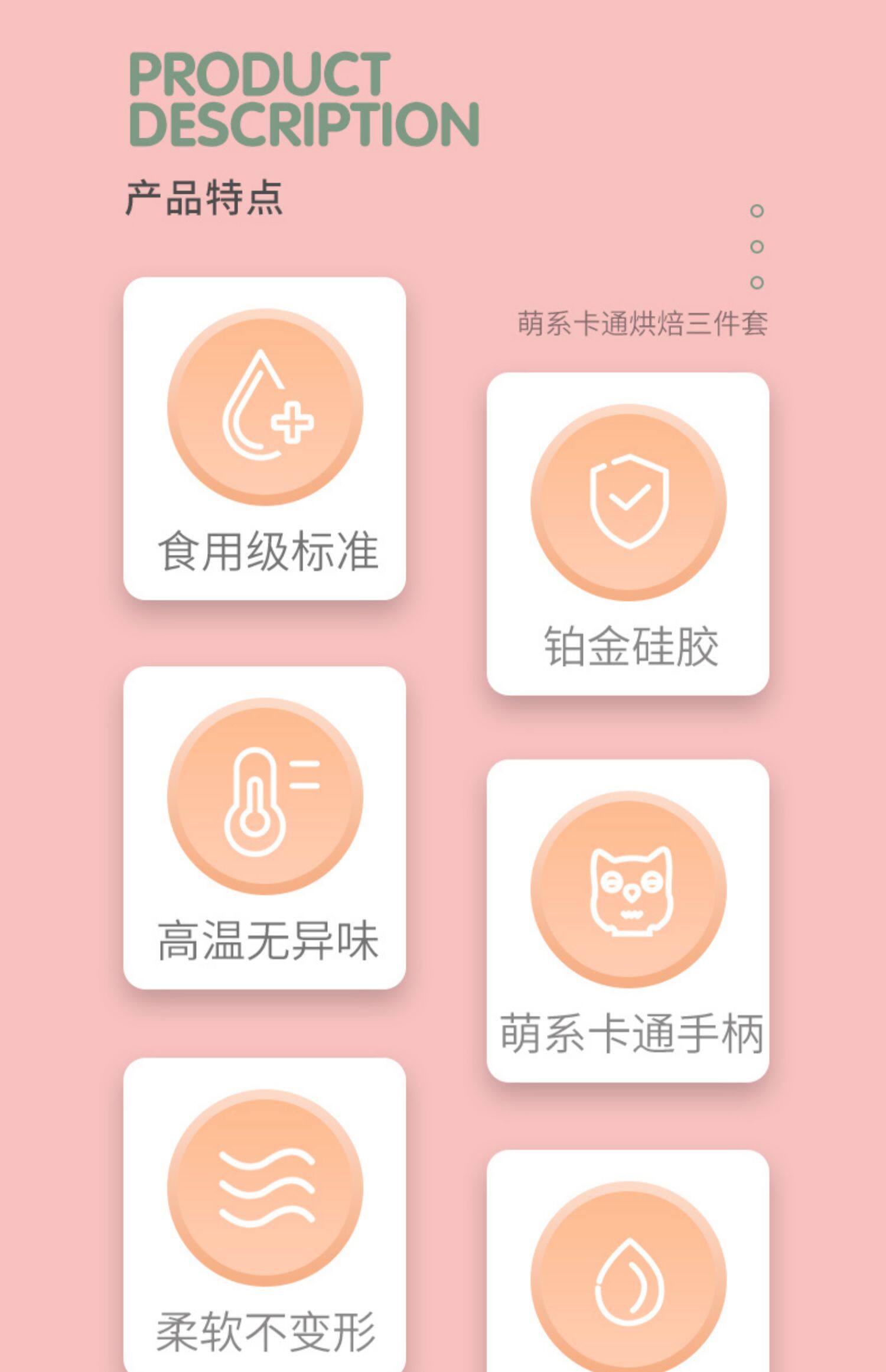 PRODUCT
DESCRIPTION

产品特点

萌系卡通烘焙三件套

食用级标准

高温无异味

柔软不变形

铂金硅胶

萌系卡通手柄