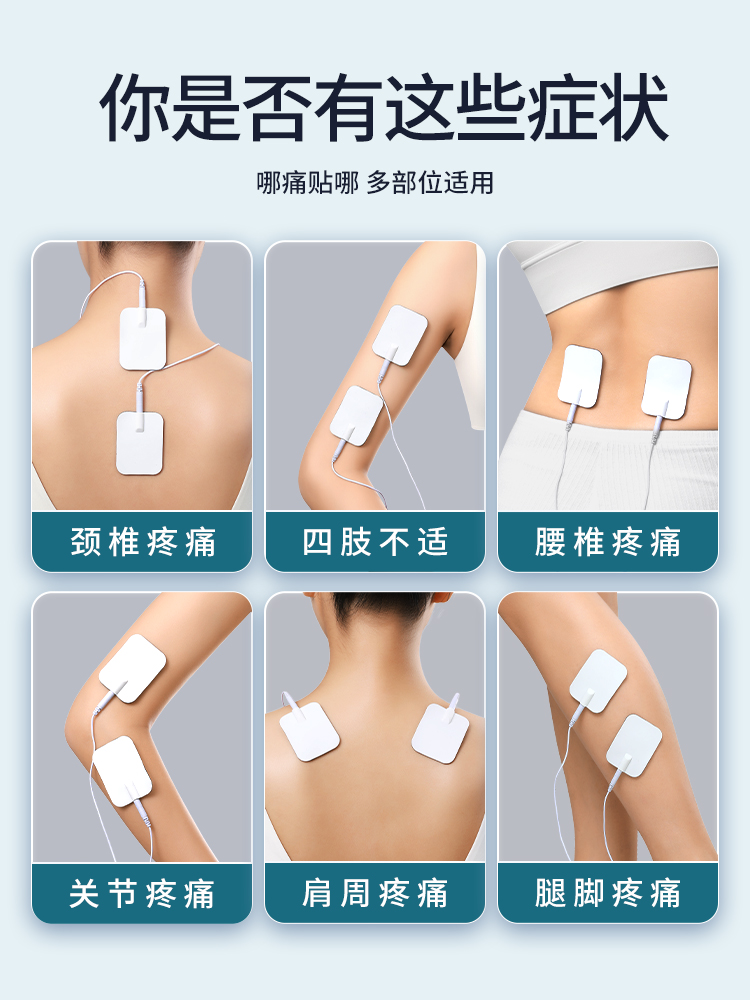 你是否有这些症状

哪痛贴哪 多部位适用

颈椎疼痛

四肢不适

腰椎疼痛

关节疼痛

肩周疼痛

腿脚疼痛