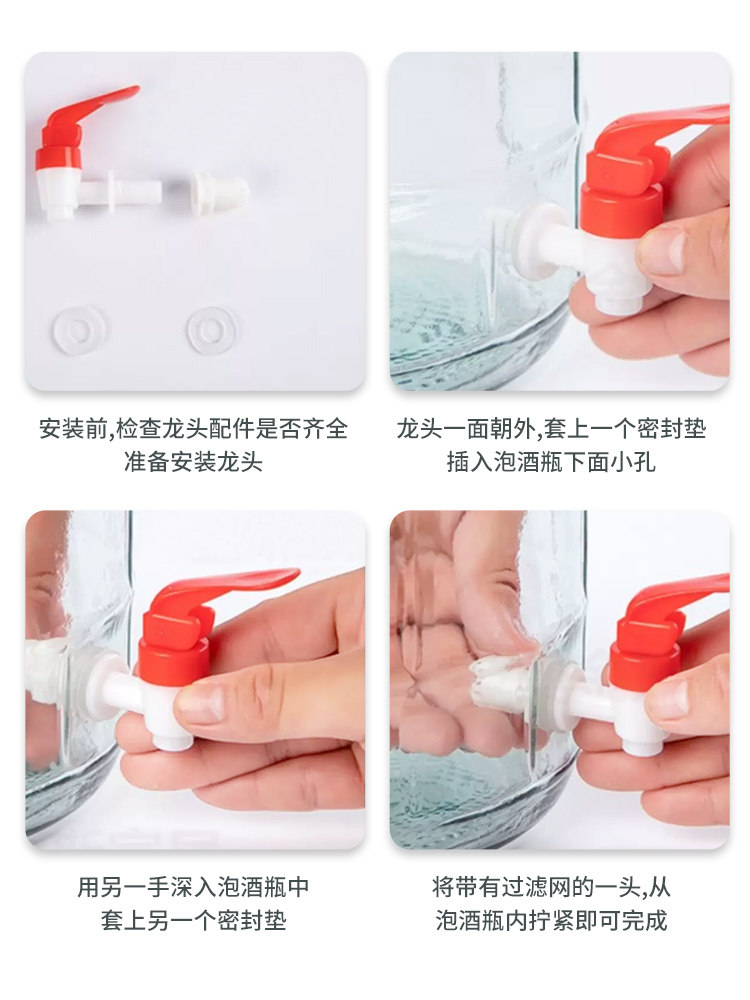 安装前,检查龙头配件是否齐全
准备安装龙头

龙头一面朝外,套上一个密封垫
插入泡酒瓶下面小孔

用另一手深入泡酒瓶中
套上另一个密封垫

将带有过滤网的一头,从
泡酒瓶内拧紧即可完成