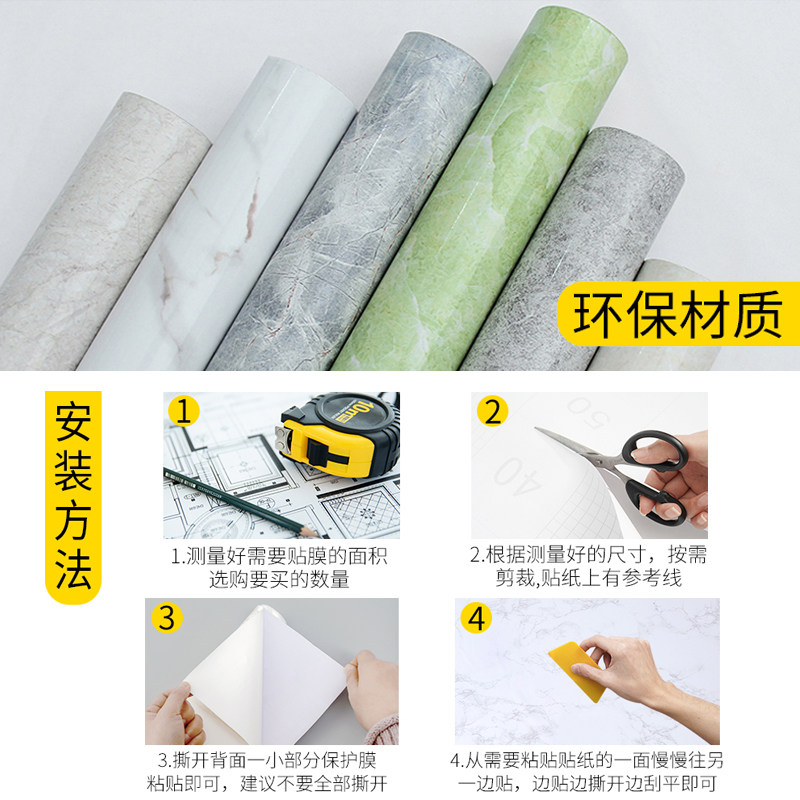 环保材质

安装方法

1

10m

1.测量好需要贴膜的面积选购要买的数量

2

50

40

2.根据测量好的尺寸，按需剪裁,贴纸上有参考线

3

3.撕开背面一小部分保护膜粘贴即可，建议不要全部撕开

4

4.从需要粘贴贴纸的一面慢慢往另一边贴，边贴边撕开边刮平即可