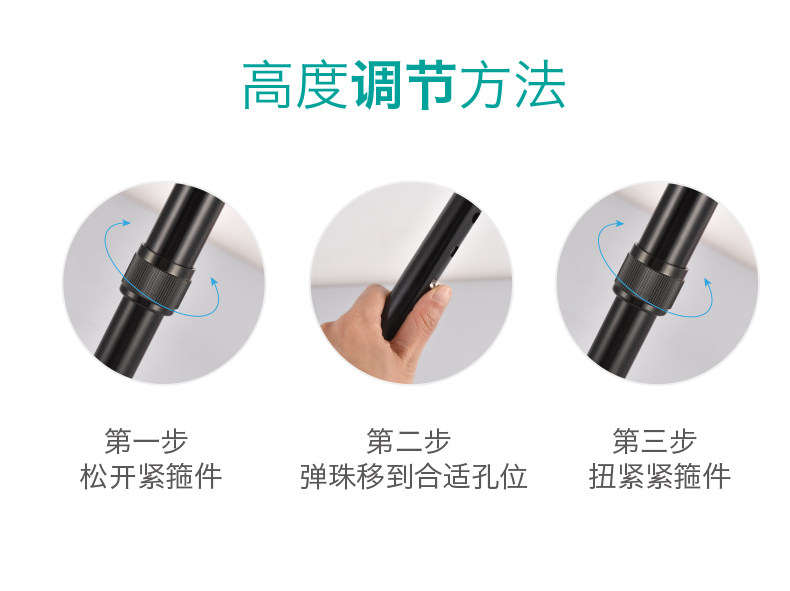 高度调节方法

第一步
松开紧箍件

第二步
弹珠移到合适孔位

第三步
扭紧紧箍件