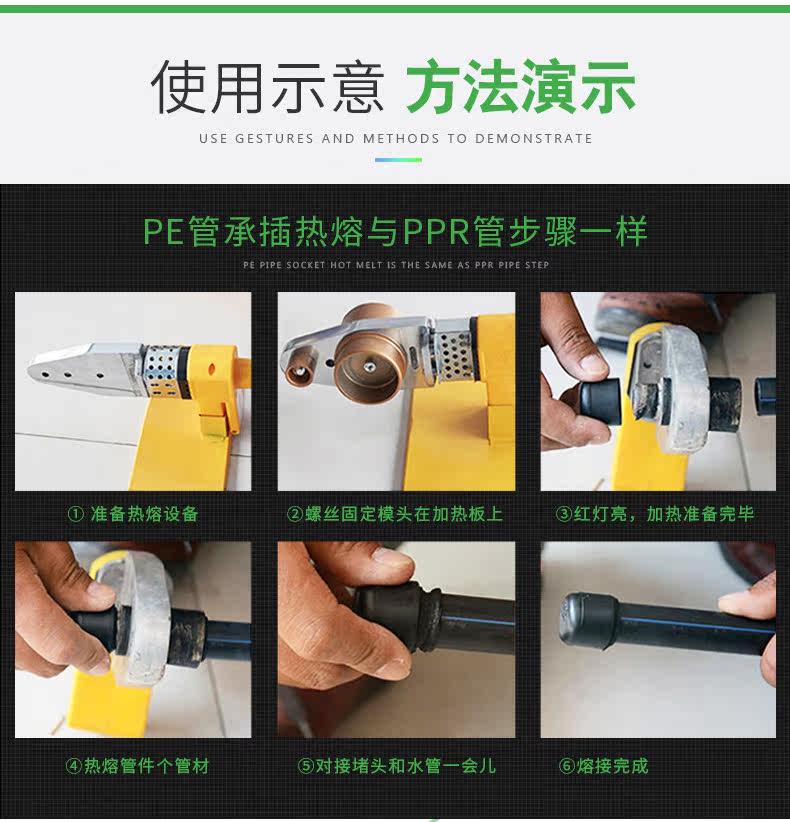 使用示意 方法演示

USE GESTURES AND METHODS TO DEMONSTRATE

PE管承插热熔与PPR管步骤一样

PE PIPE SOCKET HOT MELT IS THE SAME AS PPR PIPE STEP

① 准备热熔设备

②螺丝固定模头在加热板上

③红灯亮，加热准备完毕

④热熔管件个管材

⑤对接堵头和水管一会儿

⑥熔接完成