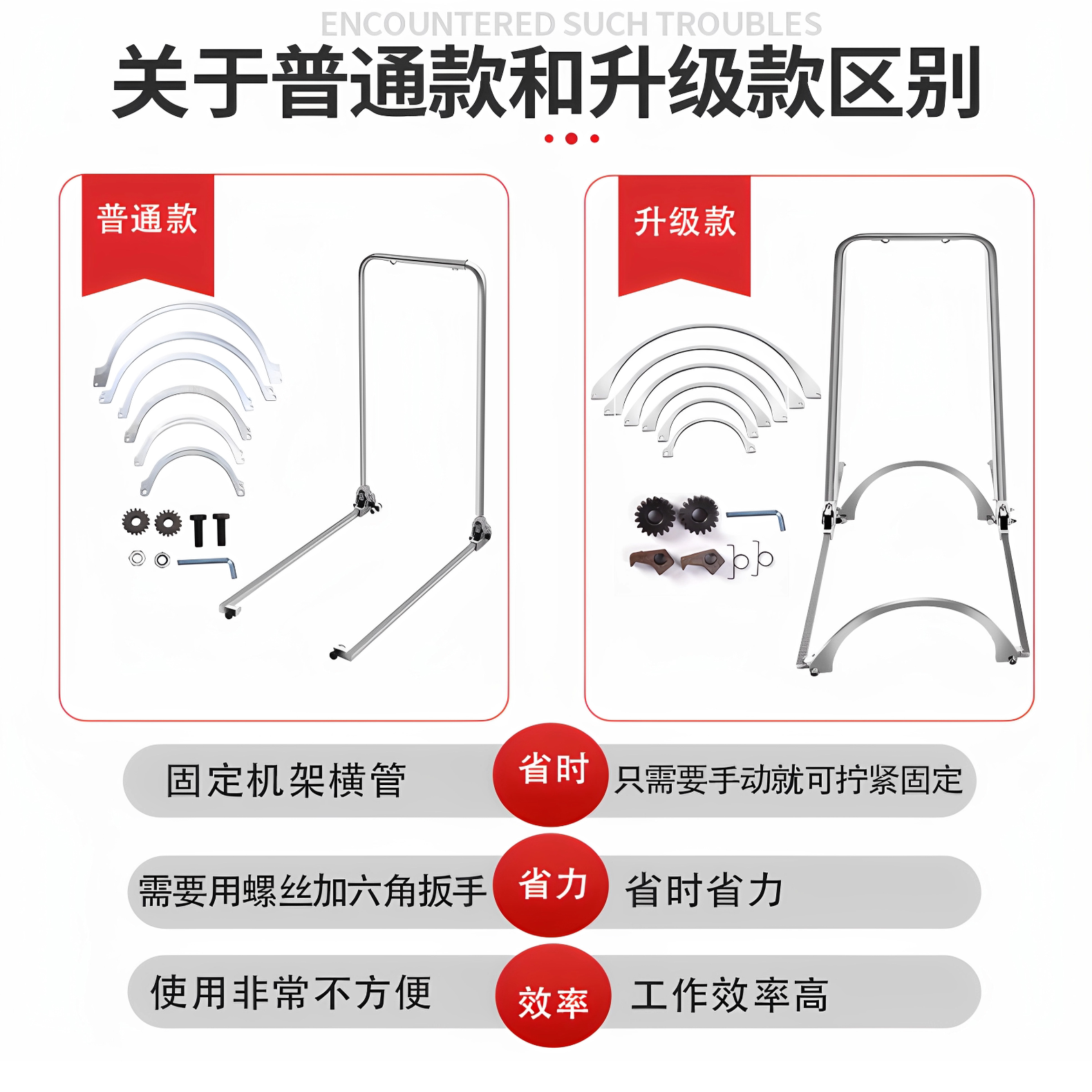 ENCOUNTERED SUCH TROUBLES

关于普通款和升级款区别

普通款

升级款

固定机架横管

省时

只需要手动就可拧紧固定

需要用螺丝加六角扳手

省力

省时省力

使用非常不方便

效率

工作效率高