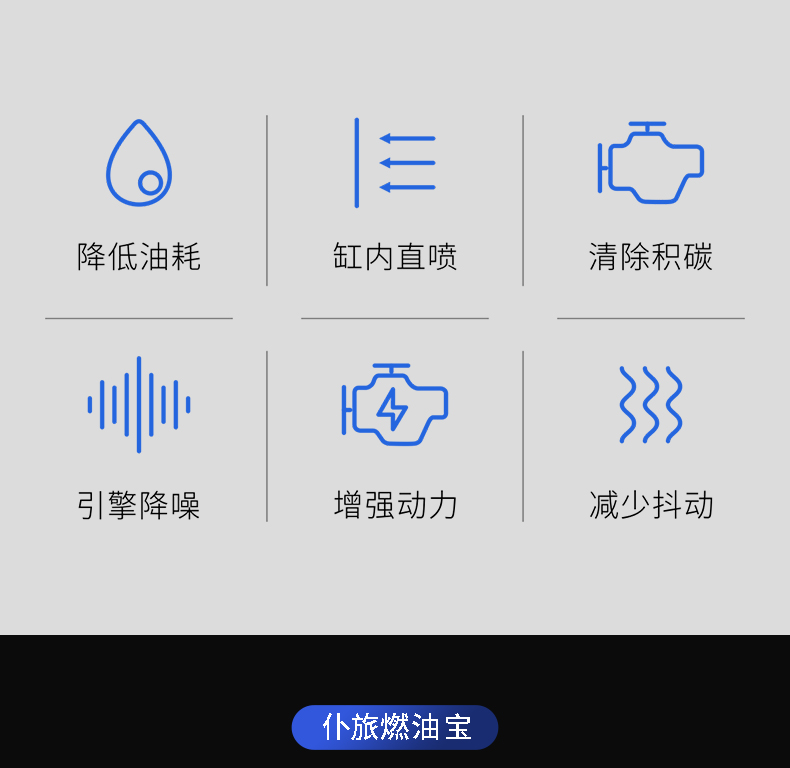 降低油耗

缸内直喷

清除积碳

引擎降噪

增强动力

减少抖动

仆旅燃油宝