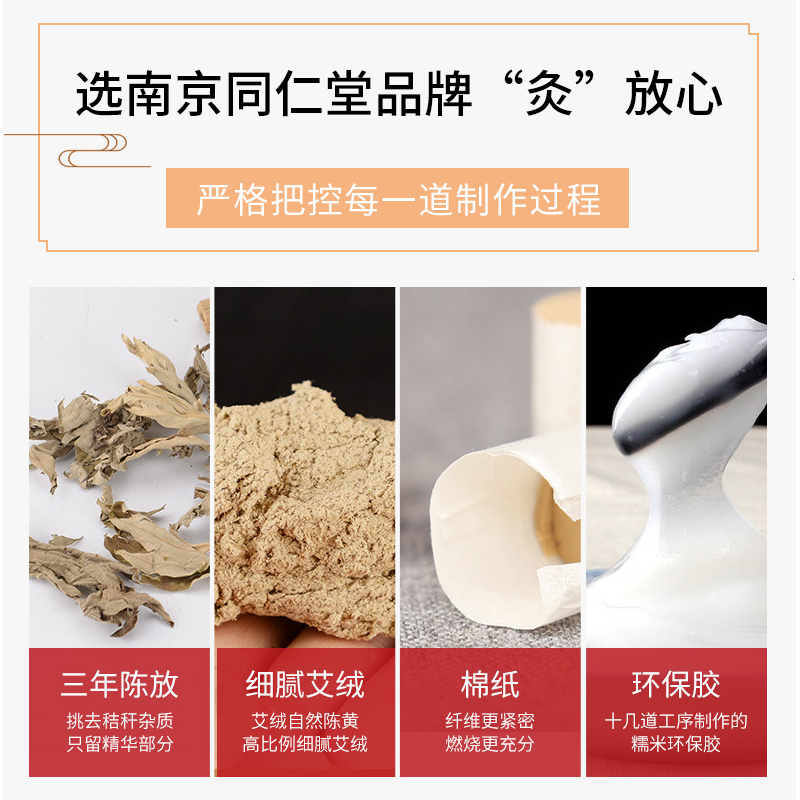 选南京同仁堂品牌“灸”放心

严格把控每一道制作过程

三年陈放
挑去秸秆杂质
只留精华部分

细腻艾绒
艾绒自然陈黄
高比例细腻艾绒

棉纸
纤维更紧密
燃烧更充分

环保胶
十几道工序制作的
糯米环保胶