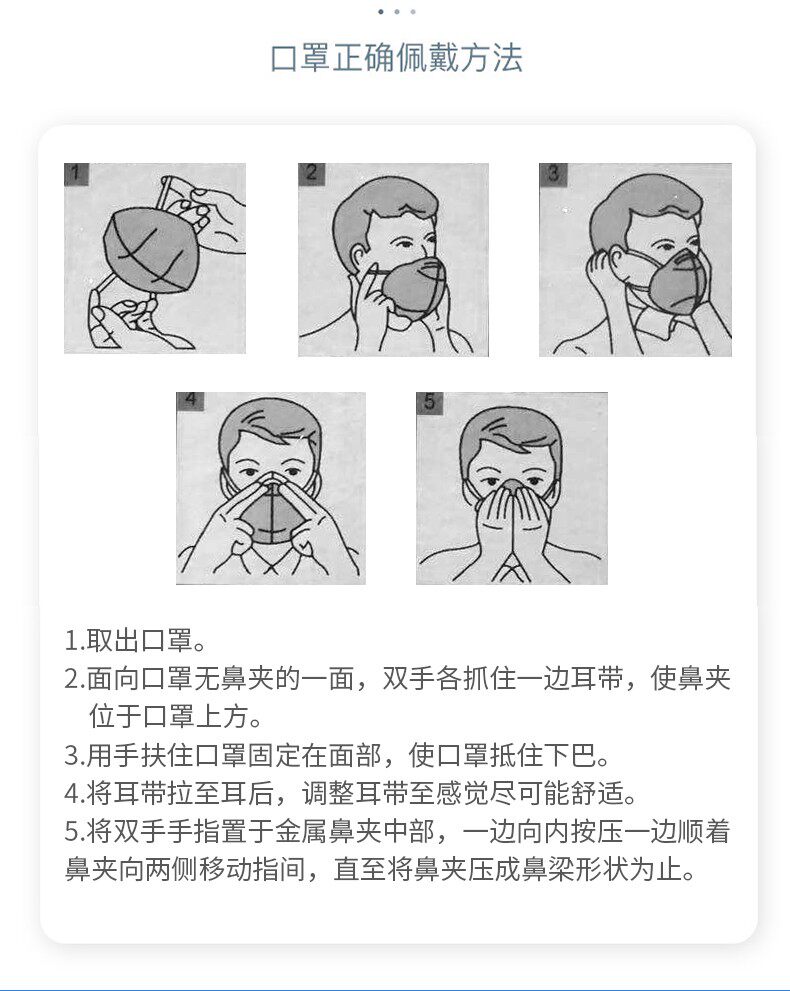 口罩正确佩戴方法

1

2

3

4

5

1.取出口罩。
2.面向口罩无鼻夹的一面，双手各抓住一边耳带，使鼻夹位于口罩上方。
3.用手扶住口罩固定在面部，使口罩抵住下巴。
4.将耳带拉至耳后，调整耳带至感觉尽可能舒适。
5.将双手手指置于金属鼻夹中部，一边向内按压一边顺着鼻夹向两侧移动指间，直至将鼻夹压成鼻梁形状为止。