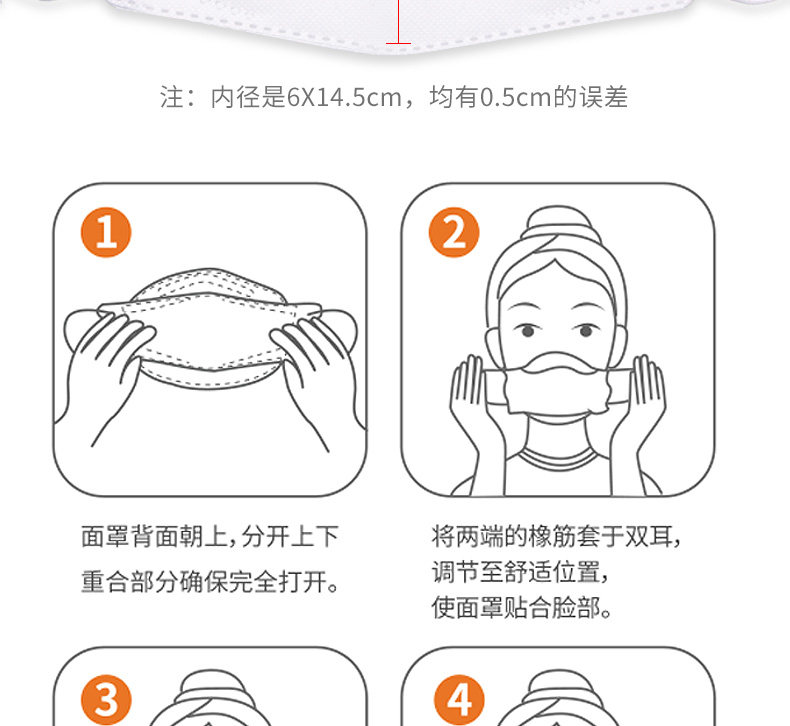 注：内径是6X14.5cm，均有0.5cm的误差

1

面罩背面朝上，分开上下重合部分确保完全打开。

2

将两端的橡筋套于双耳，调节至舒适位置，使面罩贴合脸部。

3

4