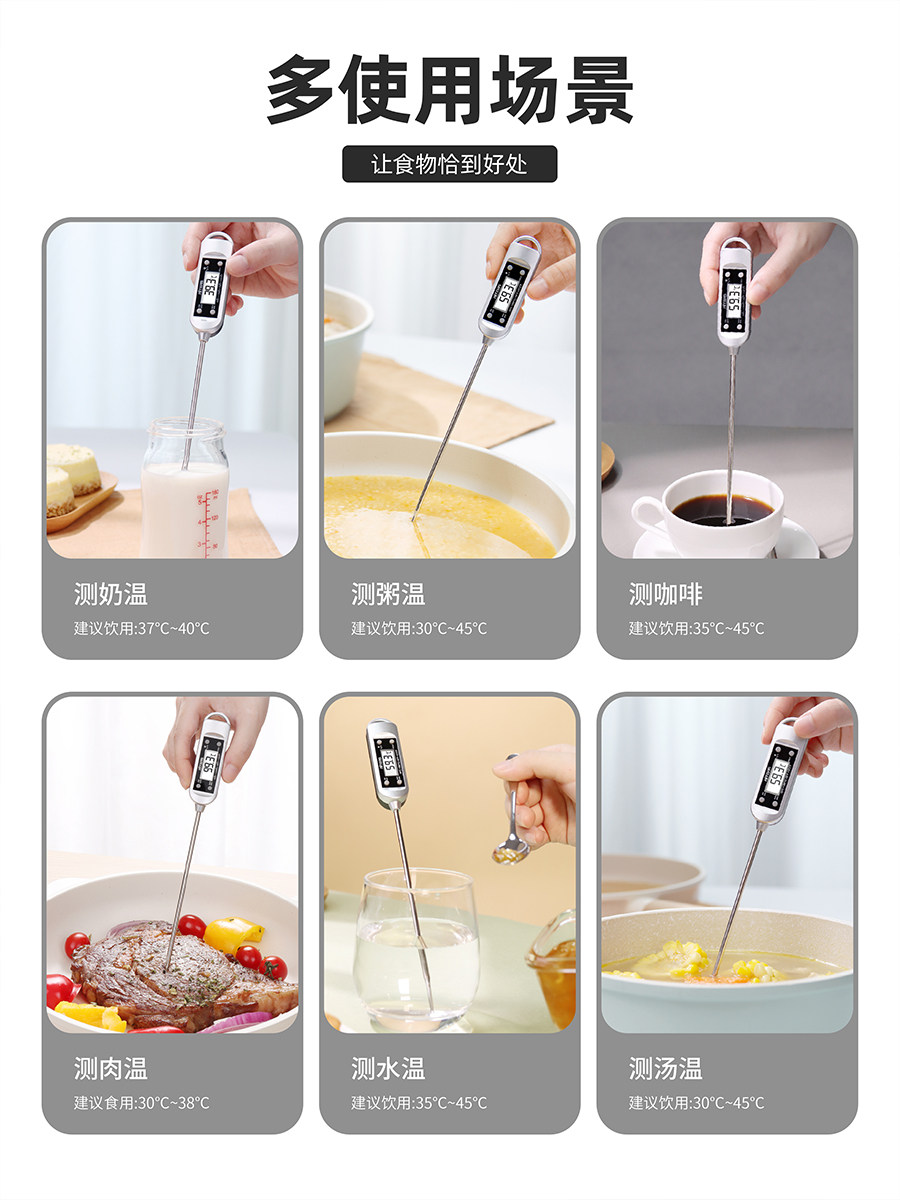 多使用场景

让食物恰到好处

测奶温
建议饮用:37°C~40°C

测粥温
建议饮用:30°C~45°C

测咖啡
建议饮用:35°C~45°C

测肉温
建议食用:30°C~38°C

测水温
建议饮用:35°C~45°C

测汤温
建议饮用:30°C~45°C