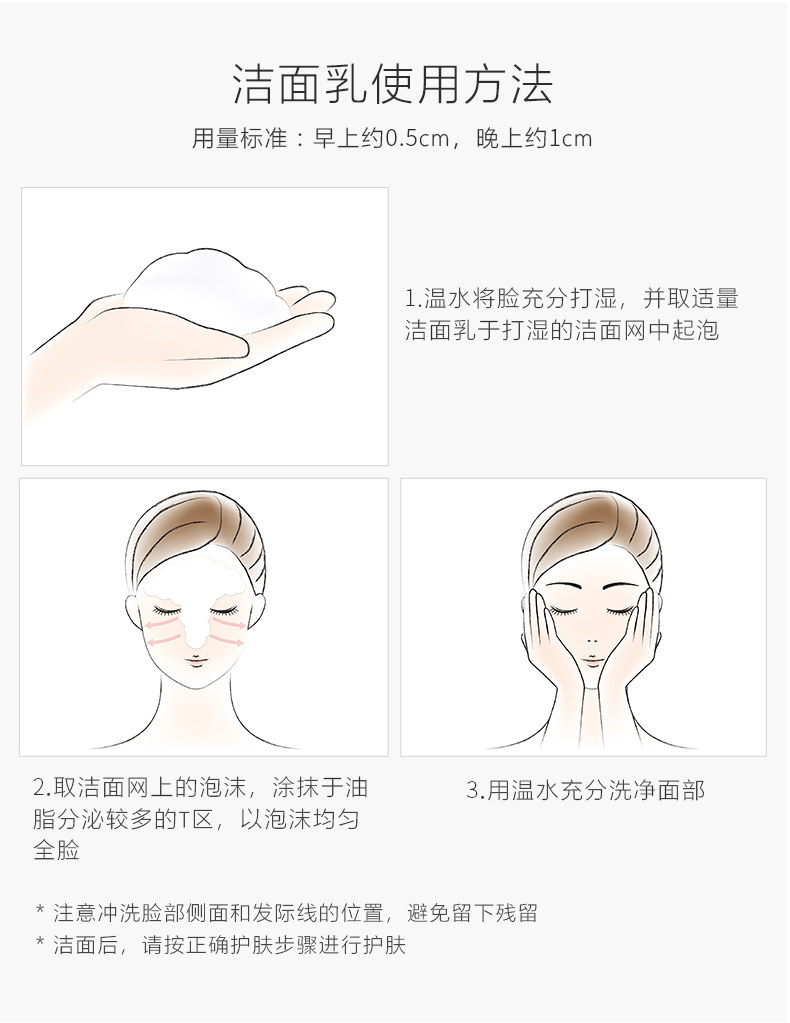 洁面乳使用方法

用量标准：早上约0.5cm，晚上约1cm

1.温水将脸充分打湿，并取适量洁面乳于打湿的洁面网中起泡

2.取洁面网上的泡沫，涂抹于油脂分泌较多的T区，以泡沫均匀全脸

3.用温水充分洗净面部

* 注意冲洗脸部侧面和发际线的位置，避免留下残留
* 洁面后，请按正确护肤步骤进行护肤