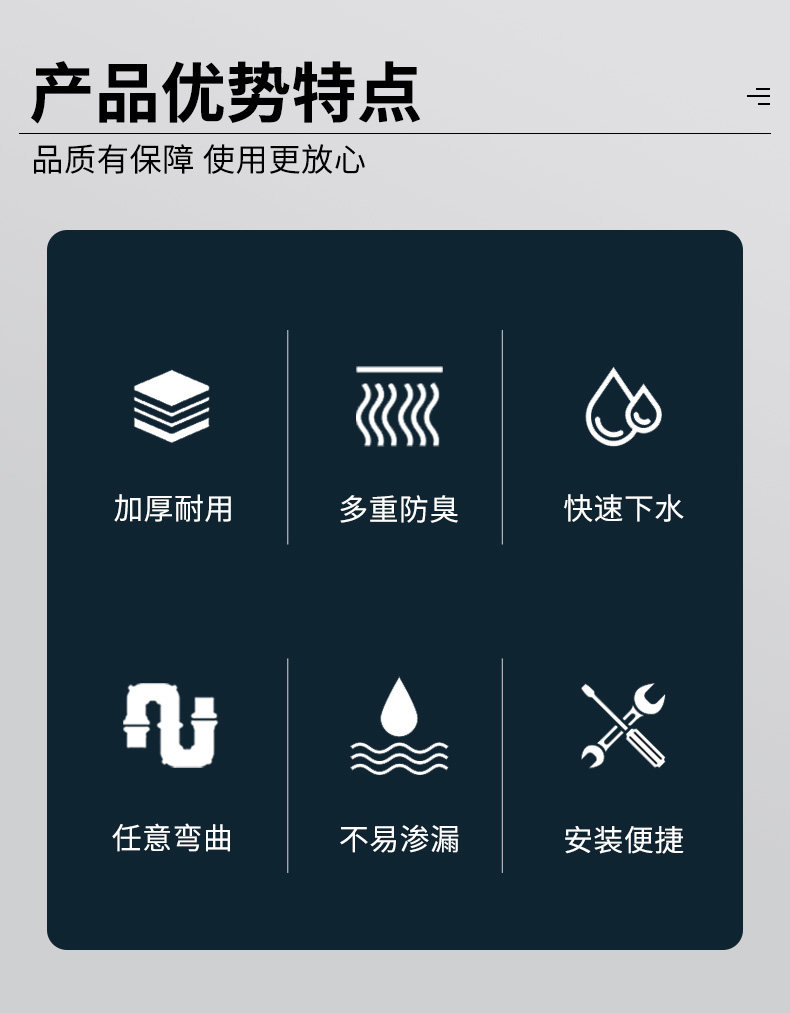 产品优势特点

品质有保障 使用更放心

加厚耐用

多重防臭

快速下水

任意弯曲

不易渗漏

安装便捷