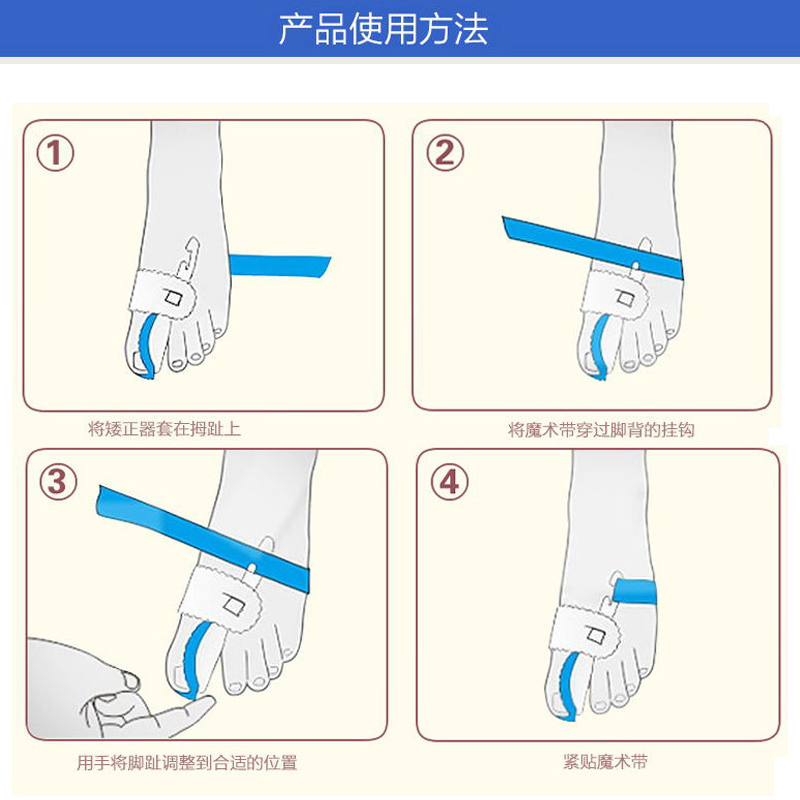 产品使用方法

①

将矮正器套在拇趾上

②

将魔术带穿过脚背的挂钩

③

用手将脚趾调整到合适的位置

④

紧贴魔术带