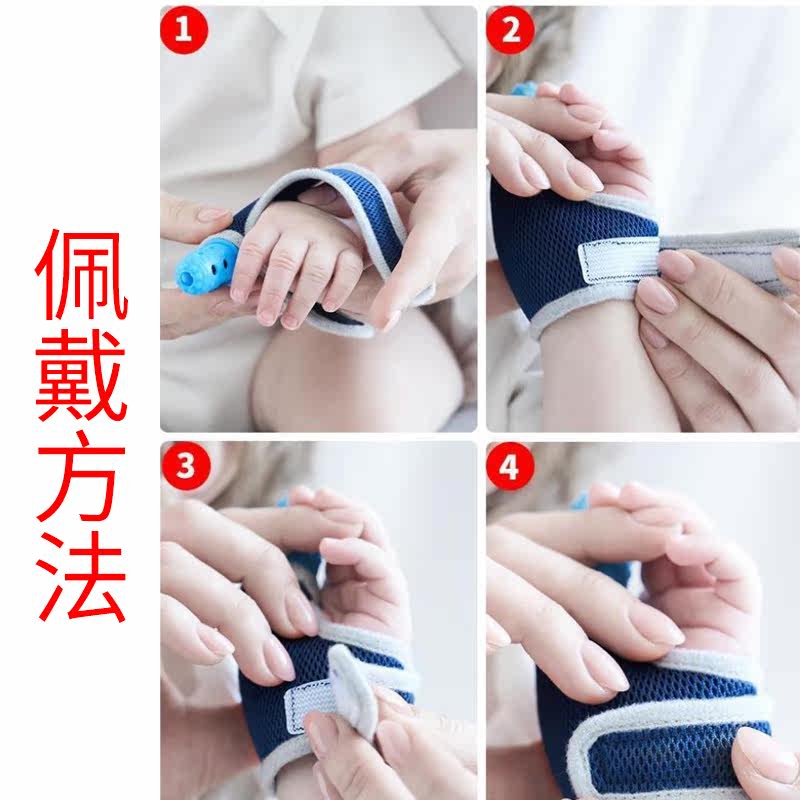 佩戴方法

1

2

3

4