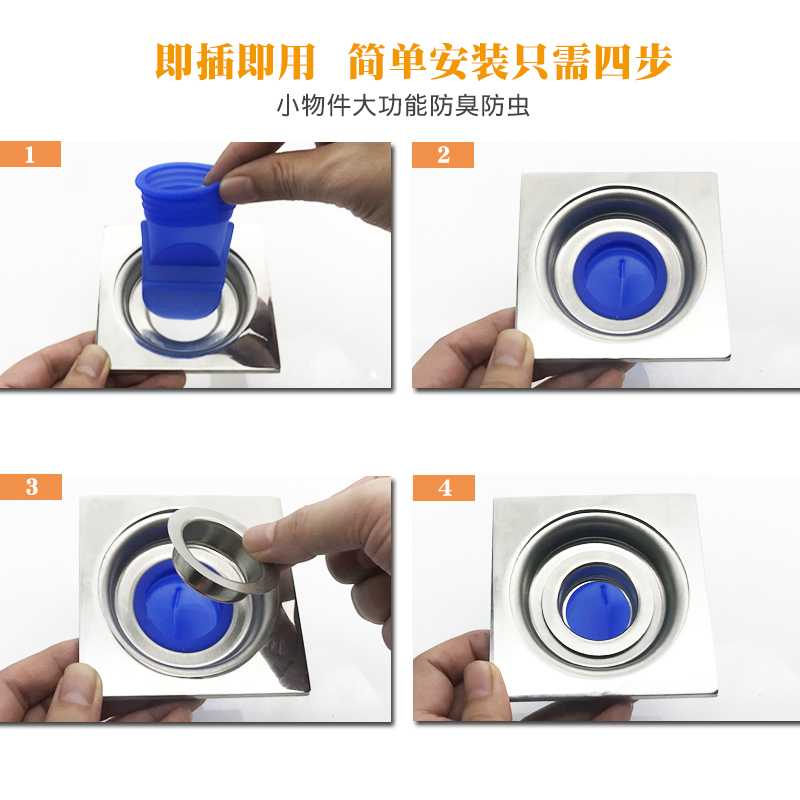 即插即用　简单安装只需四步

小物件大功能防臭防虫

1

2

3

4