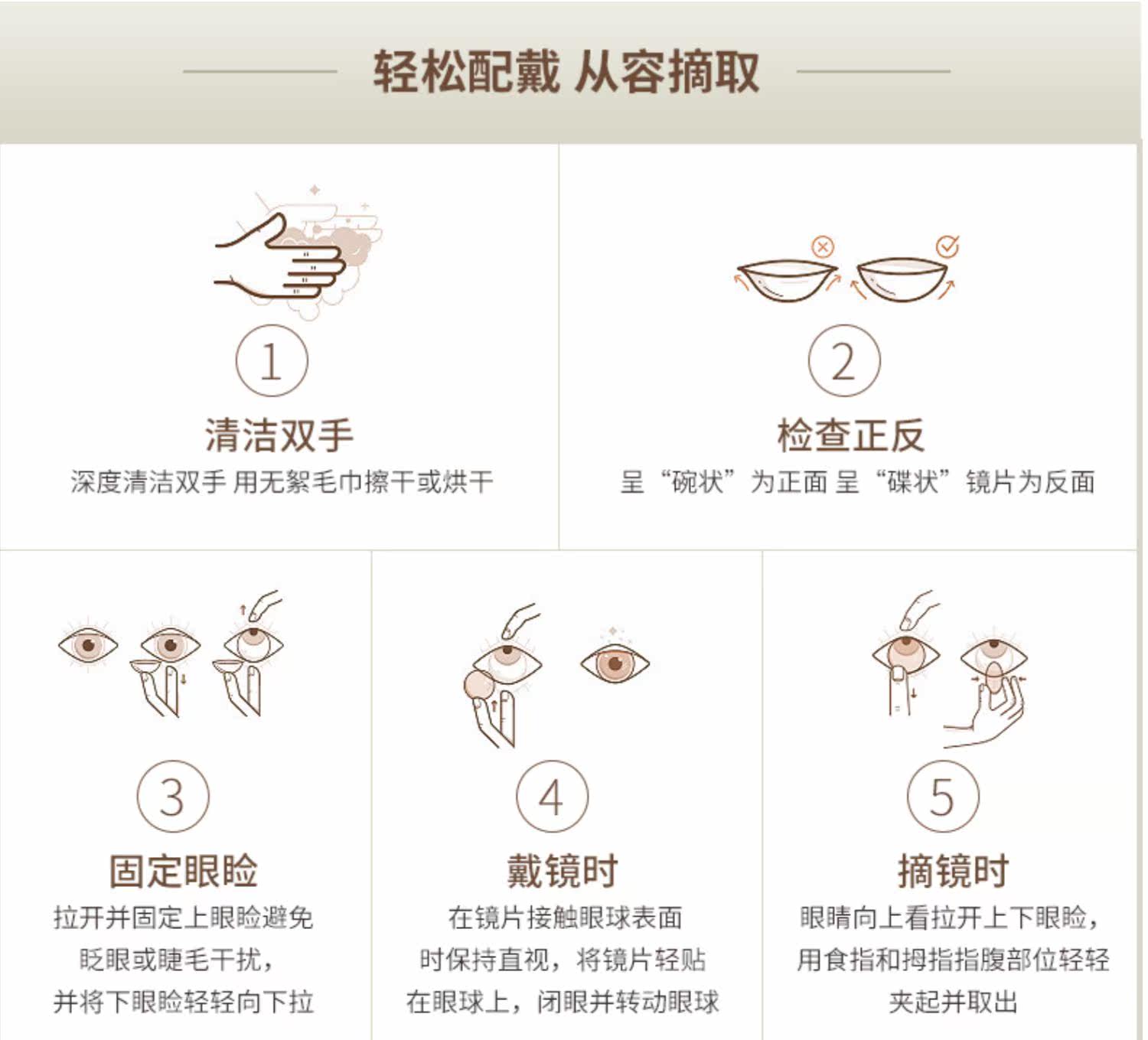 轻松配戴 从容摘取

1
清洁双手
深度清洁双手 用无絮毛巾擦干或烘干

2
检查正反
呈“碗状”为正面 呈“碟状”镜片为反面

3
固定眼睑
拉开并固定上眼睑避免眨眼或睫毛干扰，并将下眼睑轻轻向下拉

4
戴镜时
在镜片接触眼球表面时保持直视，将镜片轻贴在眼球上，闭眼并转动眼球

5
摘镜时
眼睛向上看拉开上下眼睑，用食指和拇指指腹部位轻轻夹起并取出