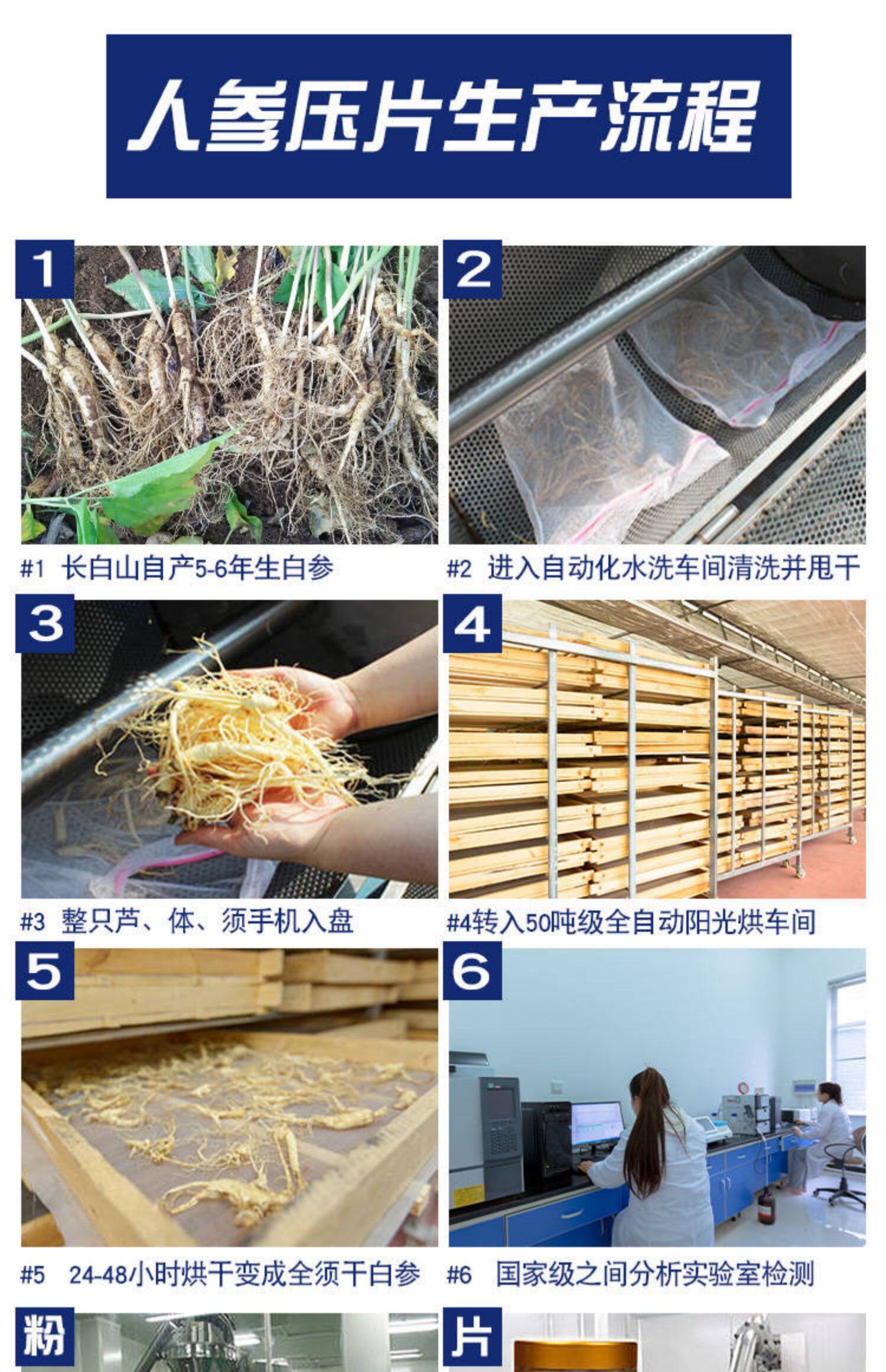 人参压片生产流程

1

#1 长白山自产5-6年生白参

2

#2 进入自动化水洗车间清洗并甩干

3

#3 整只芦、体、须手机入盘

4

#4转入50吨级全自动阳光烘车间

5

#5 24-48小时烘干变成全须干白参

6

#6 国家级之间分析实验室检测

粉

片