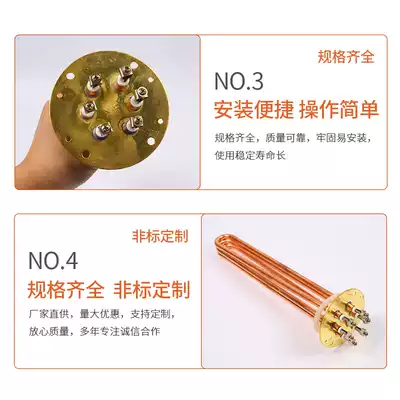 规格齐全

NO.3

安装便捷 操作简单

规格齐全，质量可靠，牢固易安装，使用稳定寿命长

非标定制

NO.4

规格齐全 非标定制

厂家直供，量大优惠，支持定制，放心质量，多年专注诚信合作