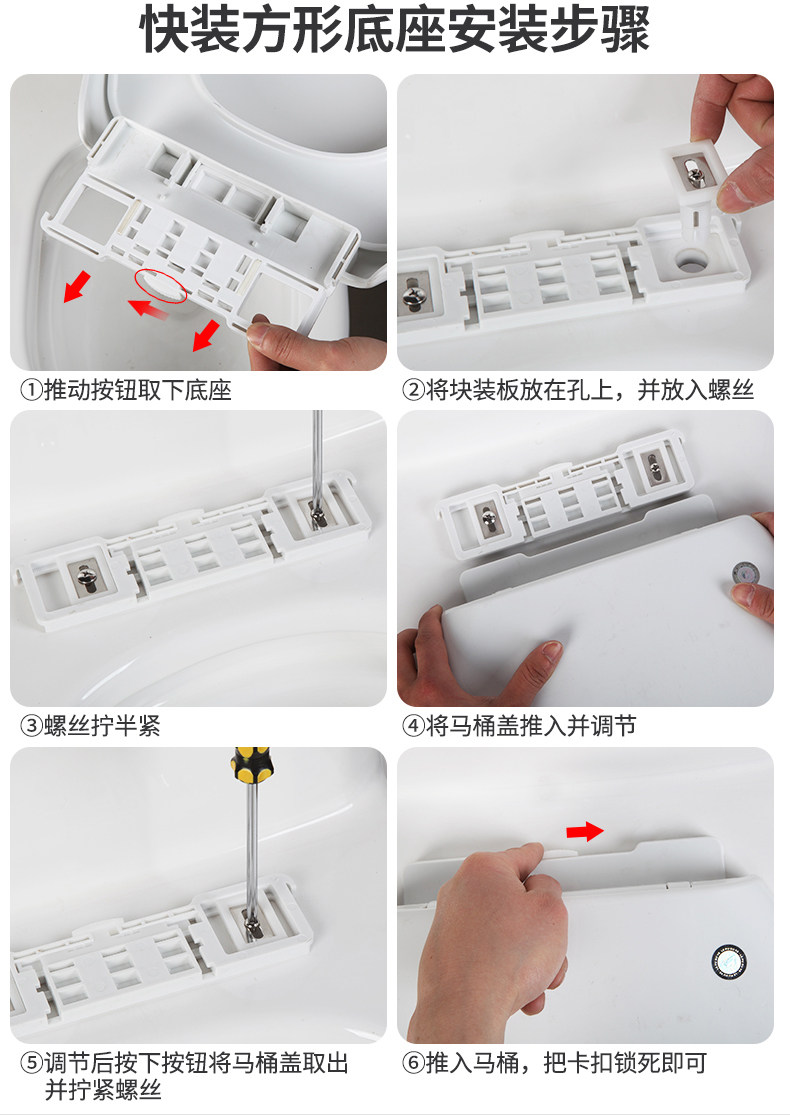 快装方形底座安装步骤

①推动按钮取下底座

②将块装板放在孔上，并放入螺丝

③螺丝拧半紧

④将马桶盖推入并调节

⑤调节后按下按钮将马桶盖取出并拧紧螺丝

⑥推入马桶，把卡扣锁死即可