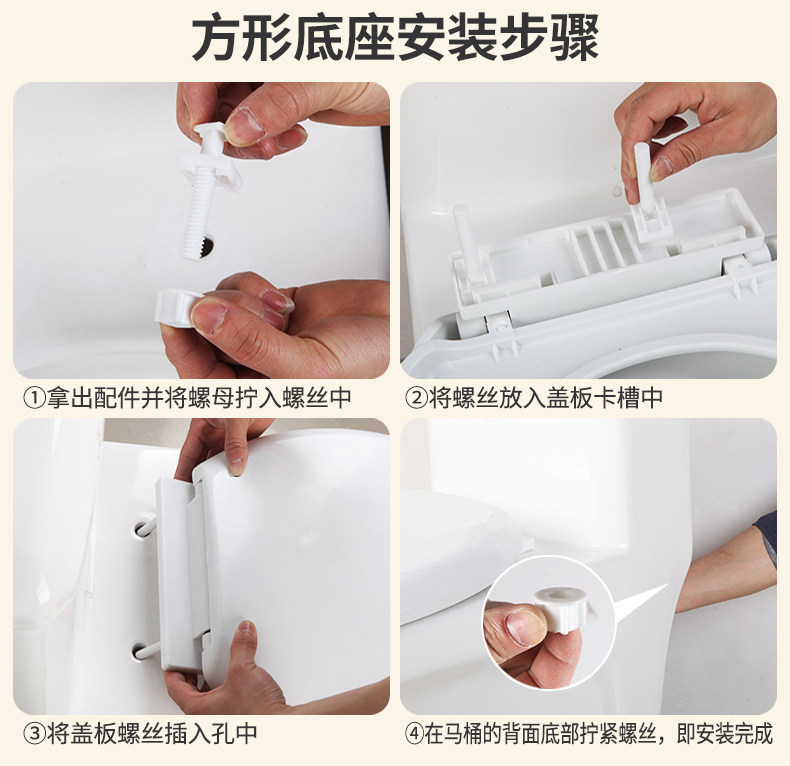 方形底座安装步骤

①拿出配件并将螺母拧入螺丝中

②将螺丝放入盖板卡槽中

③将盖板螺丝插入孔中

④在马桶的背面底部拧紧螺丝，即安装完成