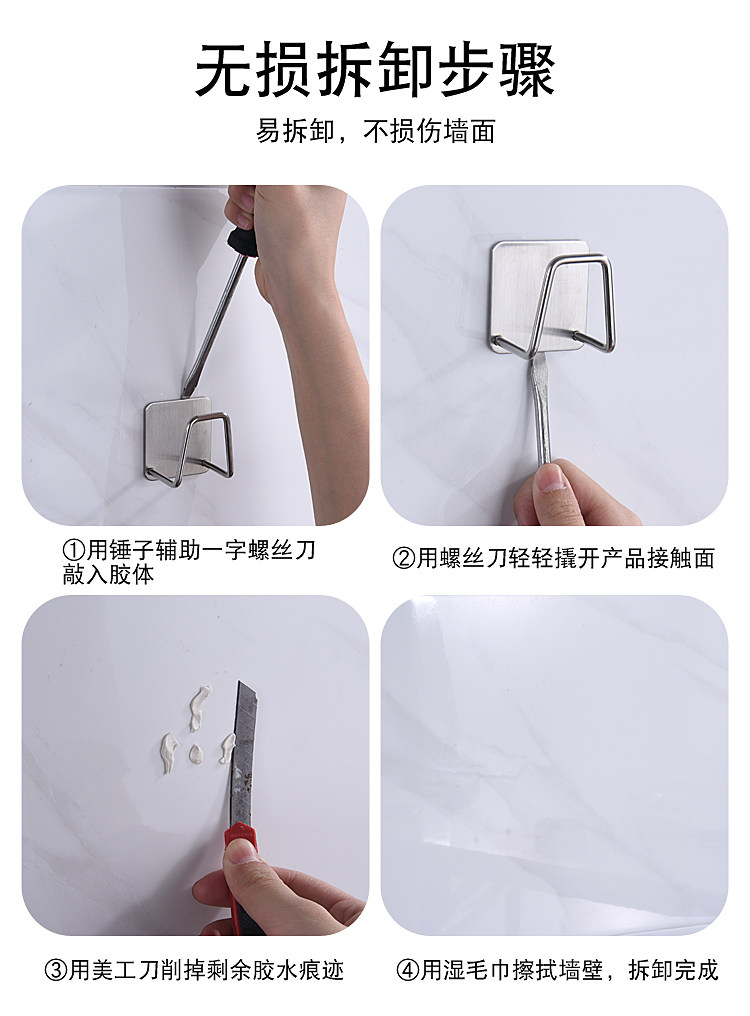 无损拆卸步骤

易拆卸，不损伤墙面

①用锤子辅助一字螺丝刀敲入胶体

②用螺丝刀轻轻撬开产品接触面

③用美工刀削掉剩余胶水痕迹

④用湿毛巾擦拭墙壁，拆卸完成