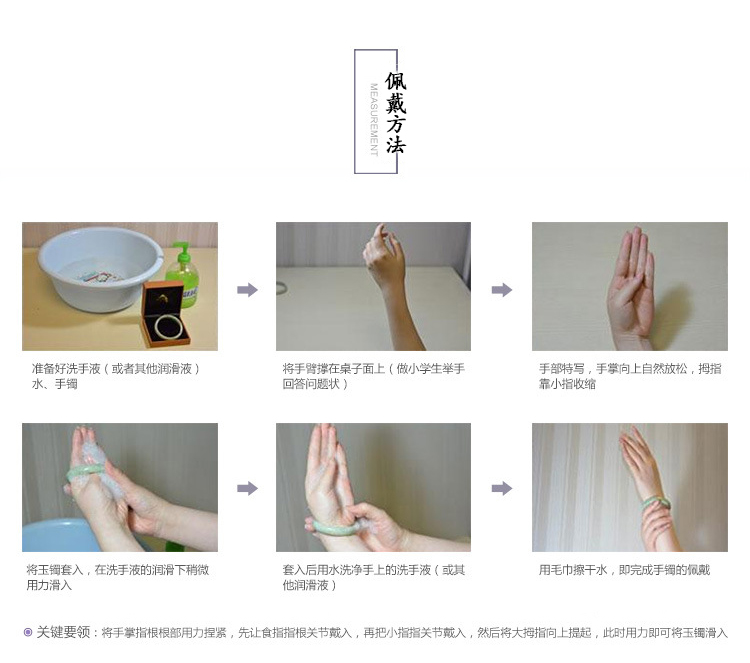 佩戴方法
MEASUREMENT

准备好洗手液（或者其他润滑液）水、手镯

将手臂撑在桌子面上（做小学生举手回答问题状）

手部特写，手掌向上自然放松，拇指靠小指收缩

将玉镯套入，在洗手液的润滑下稍微用力滑入

套入后用水洗净手上的洗手液（或其他润滑液）

用毛巾擦干水，即完成手镯的佩戴

关键要领：将手掌指根根部用力捏紧，先让食指指根关节戴入，再把小指指关节戴入，然后将大拇指向上提起，此时用力即可将玉镯滑入