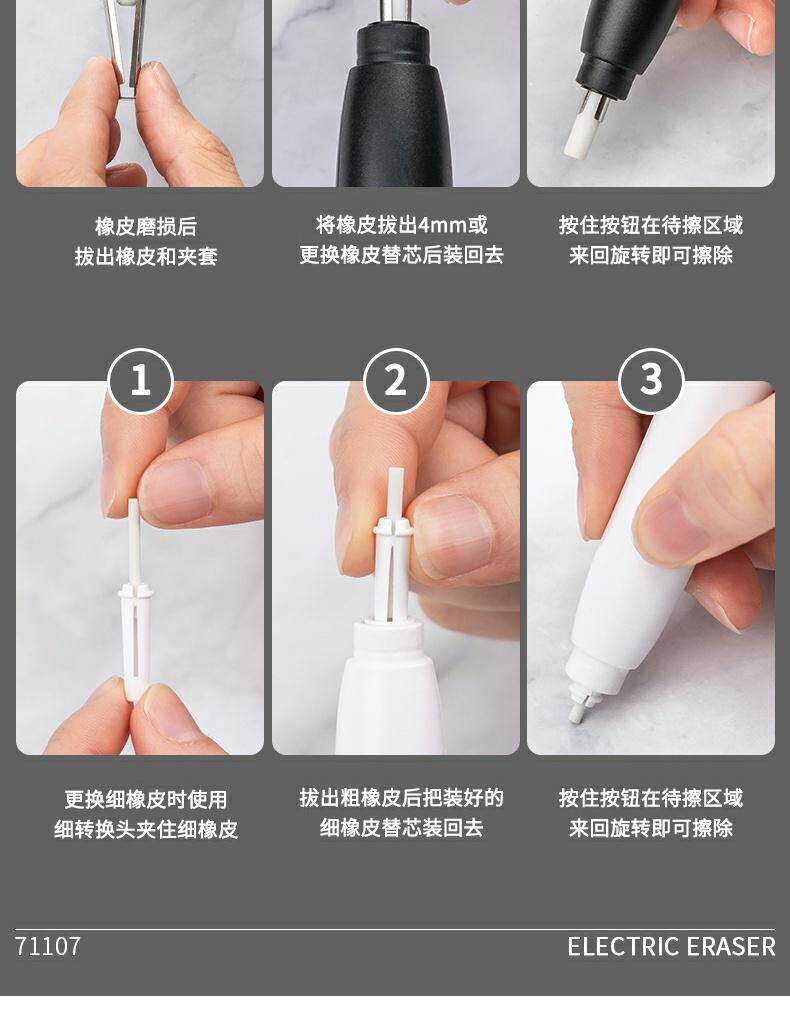 橡皮磨损后
拔出橡皮和夹套

将橡皮拔出4mm或
更换橡皮替芯后装回去

按住按钮在待擦区域
来回旋转即可擦除

1

2

3

更换细橡皮时使用
细转换头夹住细橡皮

拔出粗橡皮后把装好的
细橡皮替芯装回去

按住按钮在待擦区域
来回旋转即可擦除

71107

ELECTRIC ERASER