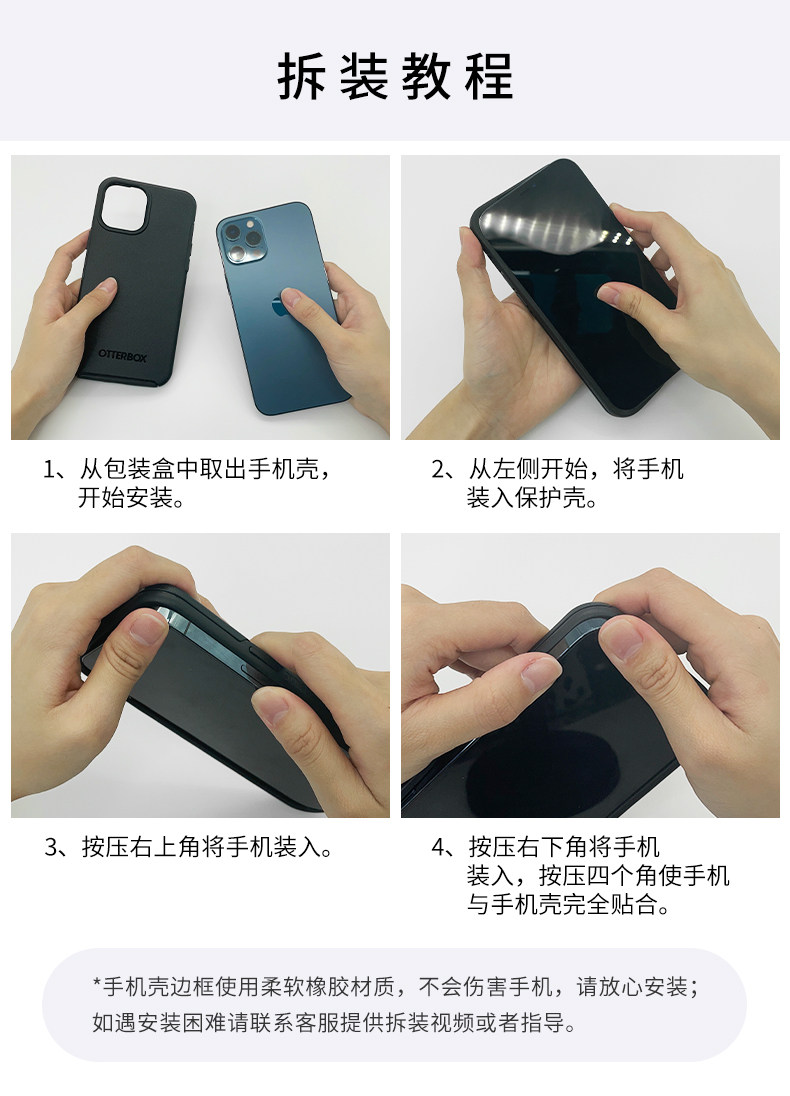 拆装教程

OTTERBOX

1、从包装盒中取出手机壳，开始安装。

2、从左侧开始，将手机装入保护壳。

3、按压右上角将手机装入。

4、按压右下角将手机装入，按压四个角使手机与手机壳完全贴合。

*手机壳边框使用柔软橡胶材质，不会伤害手机，请放心安装；如遇安装困难请联系客服提供拆装视频或者指导。