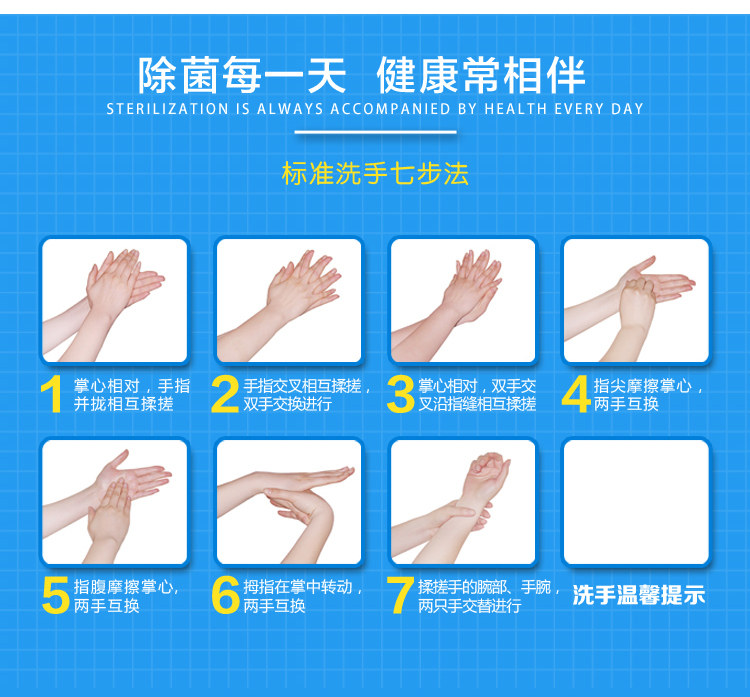 除菌每一天 健康常相伴
STERILIZATION IS ALWAYS ACCOMPANIED BY HEALTH EVERY DAY

标准洗手七步法

1 掌心相对，手指并拢相互揉搓

2 手指交叉相互揉搓，双手交换进行

3 掌心相对，双手交叉沿指缝相互揉搓

4 指尖摩擦掌心，两手互换

5 指腹摩擦掌心，两手互换

6 拇指在掌中转动，两手互换

7 揉搓手的腕部、手腕，两只手交替进行

洗手温馨提示