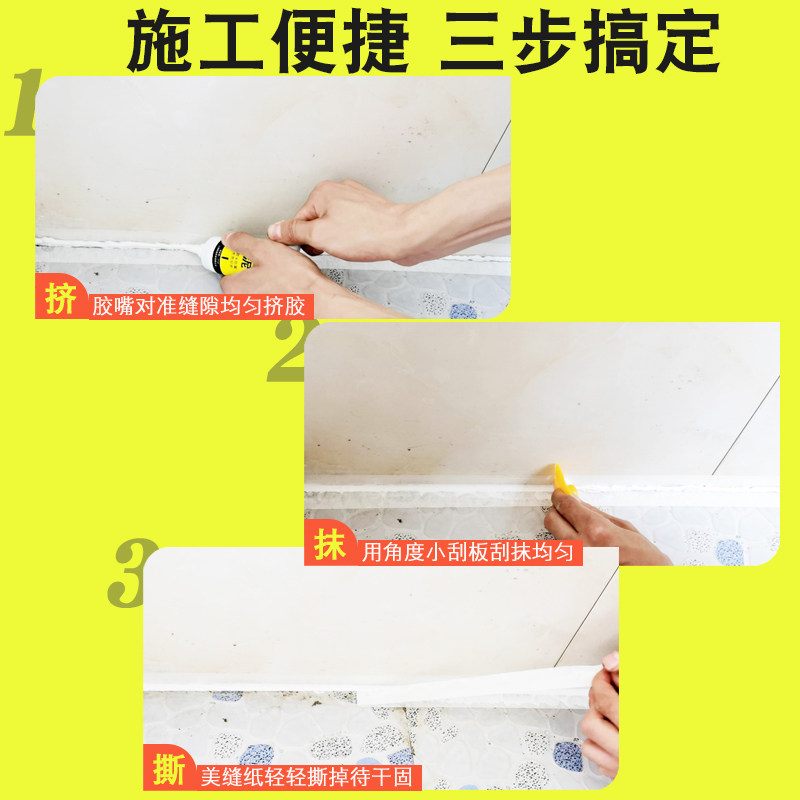 施工便捷 三步搞定

1

挤 胶嘴对准缝隙均匀挤胶

2

抹 用角度小刮板刮抹均匀

3

撕 美缝纸轻轻撕掉待干固